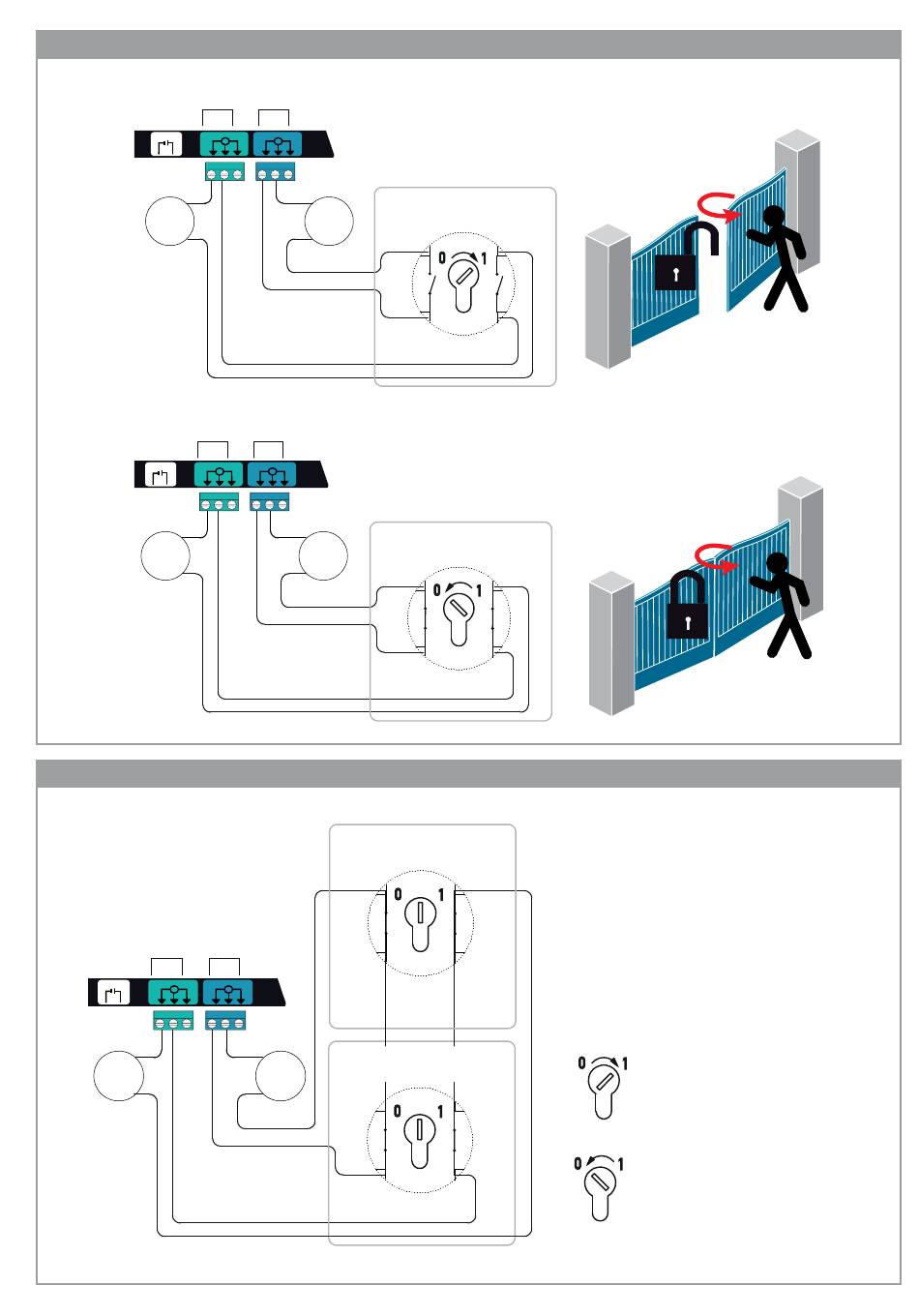 0 1

0 1

0 1

0 1

0 1

0 1