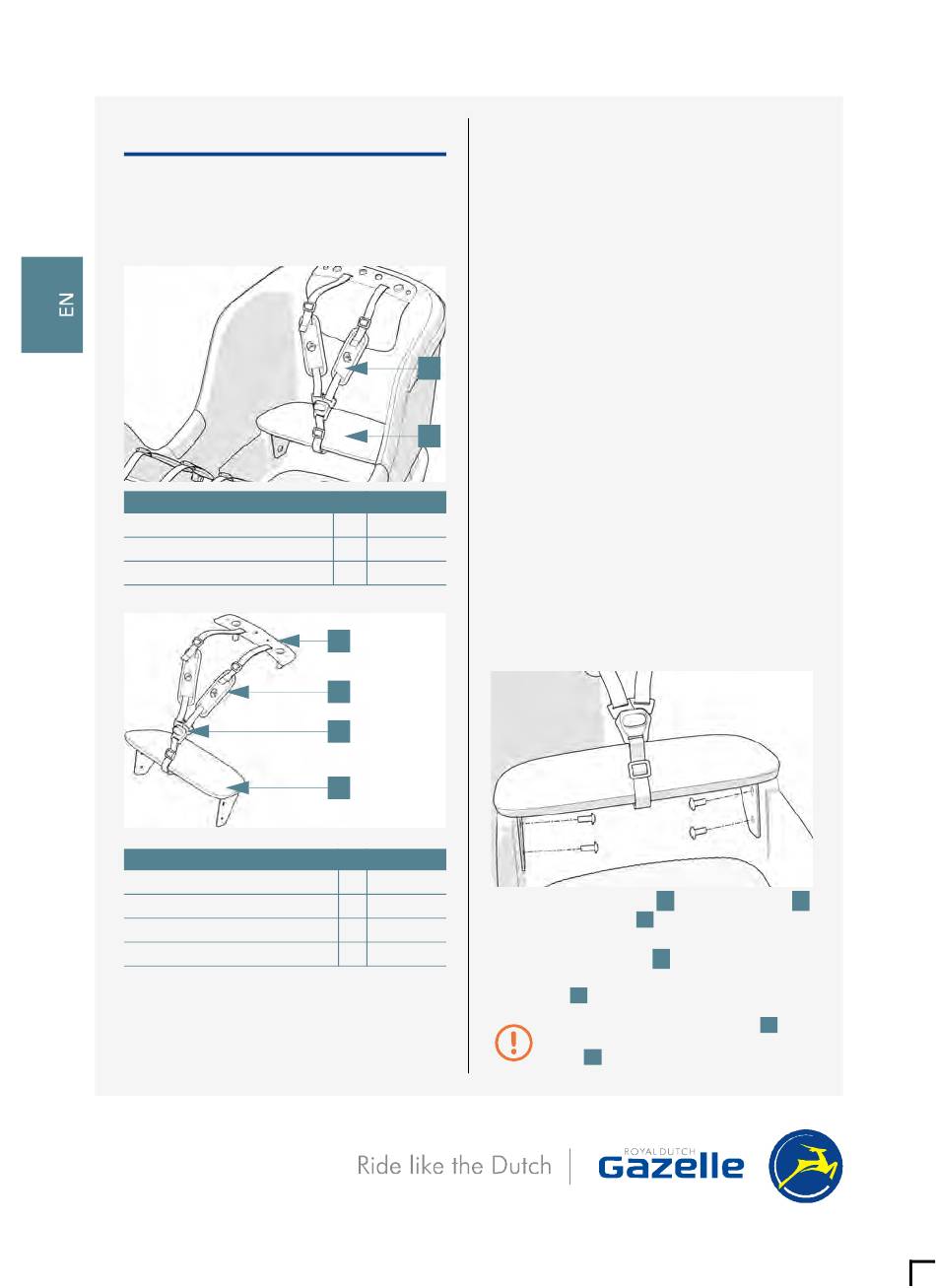 EN

Ride like the Dutch

ROYAL DUTCH

Gazelle