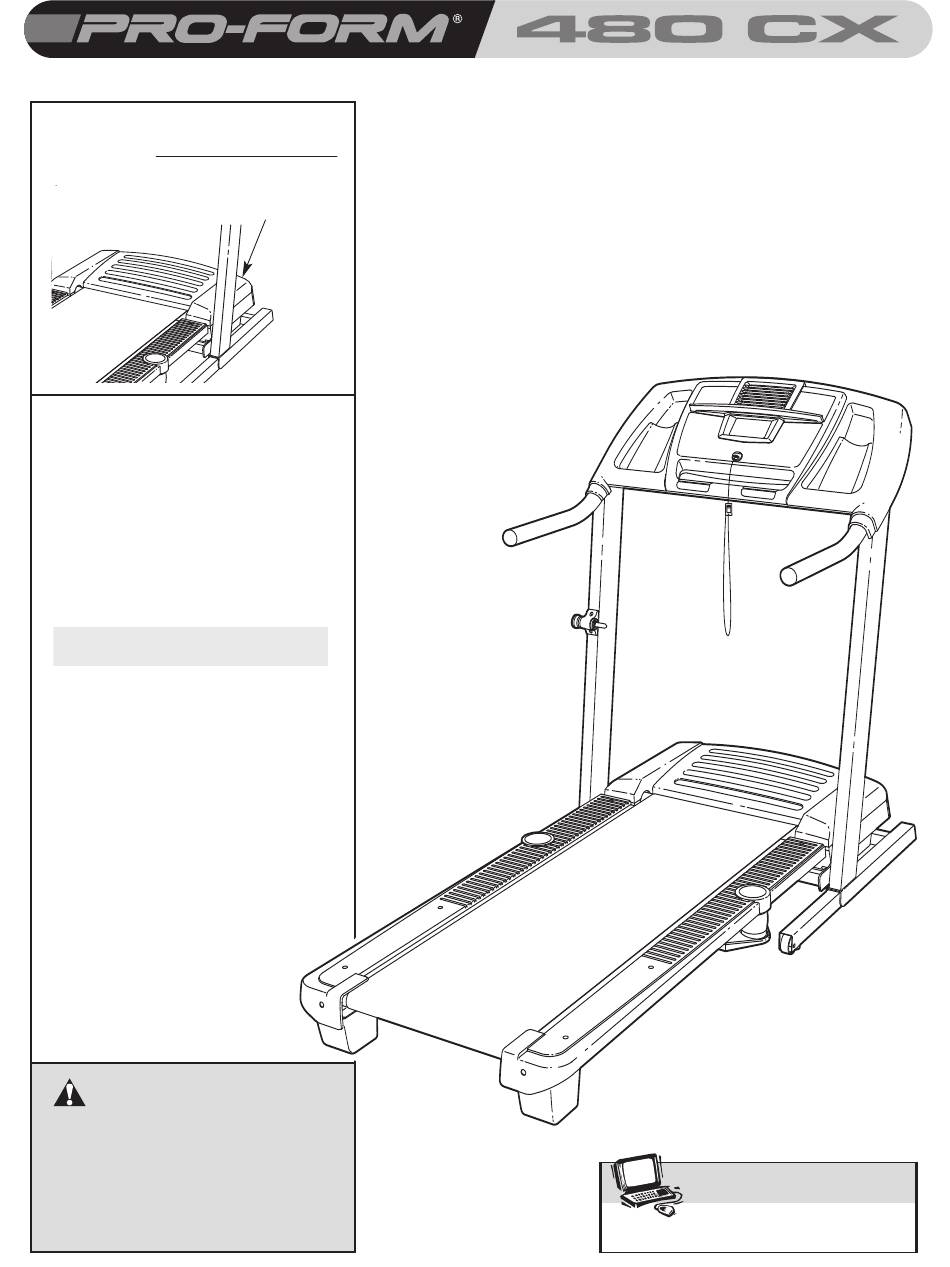 PRO-FORM®

480 CX