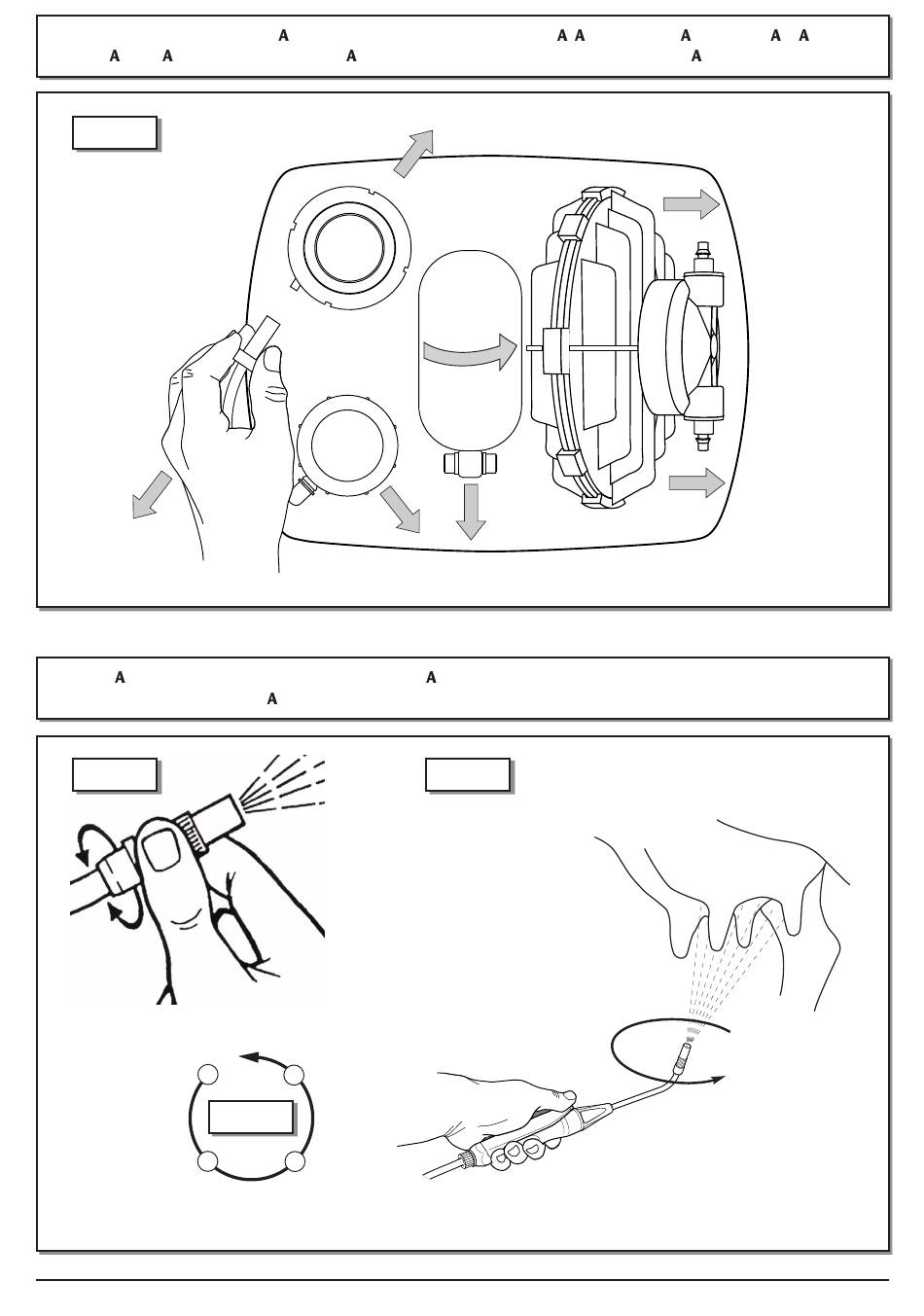 A A A A A A
A A A A

A A
A