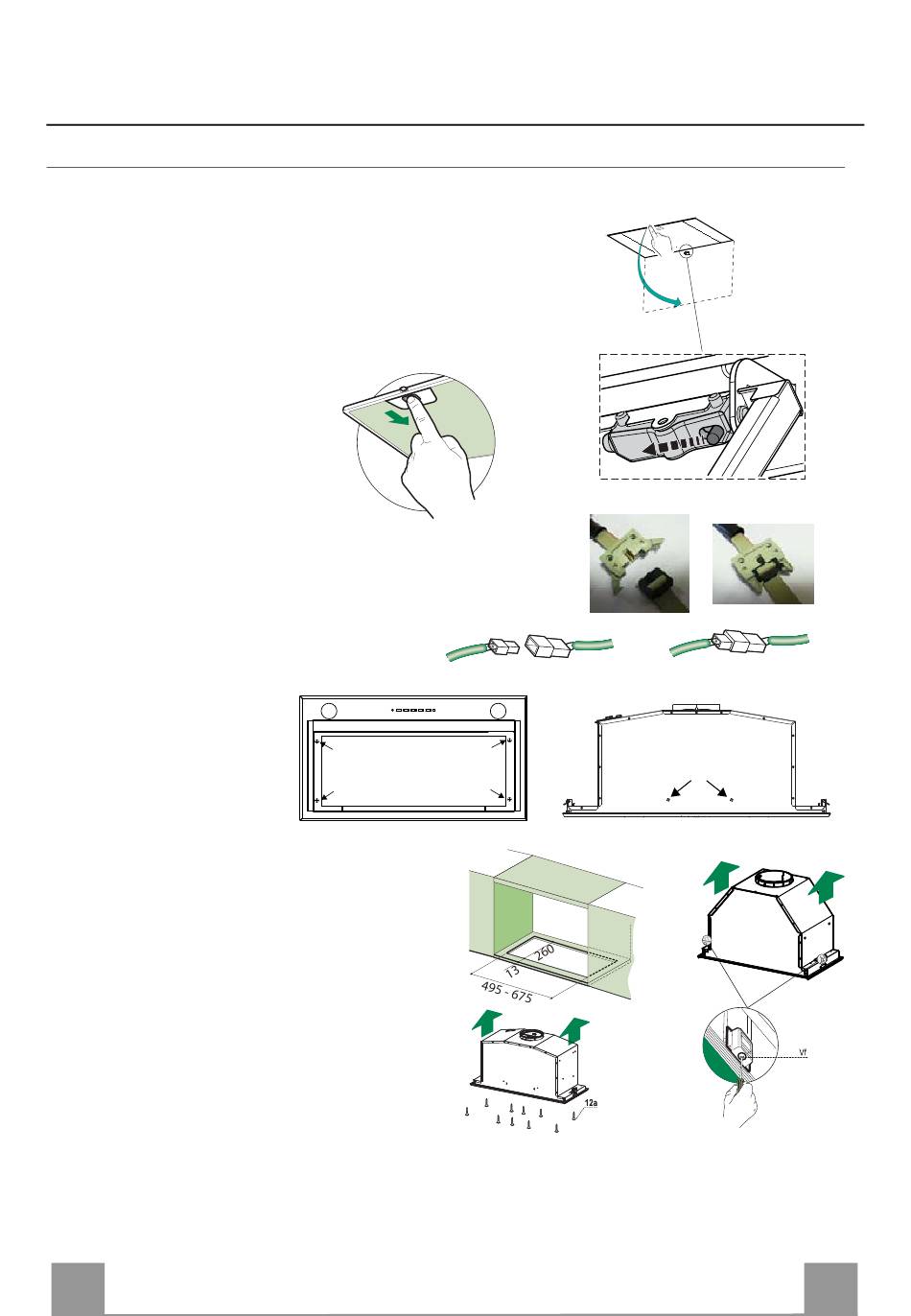 260

13

495 - 675

12a

Vf