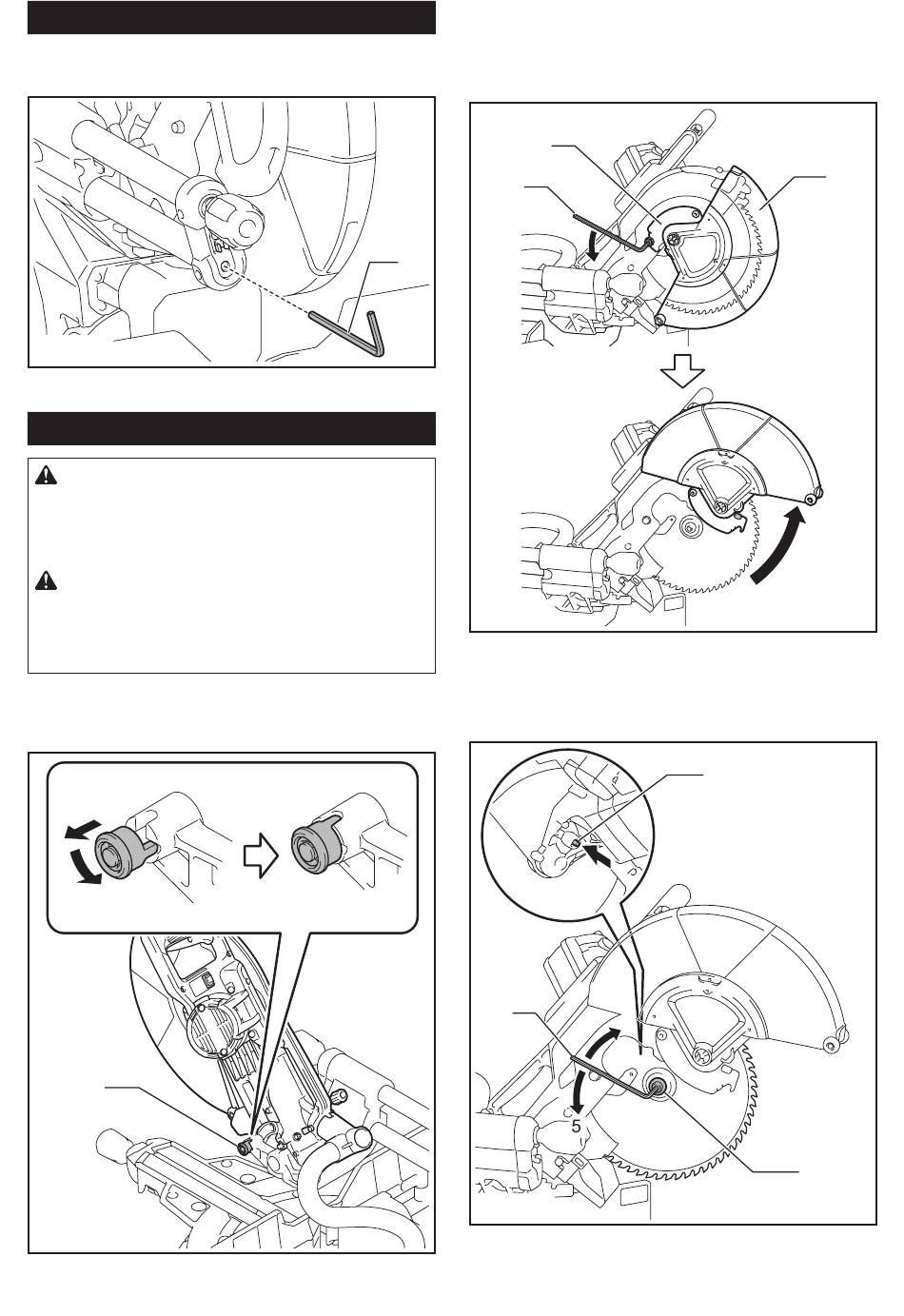 5