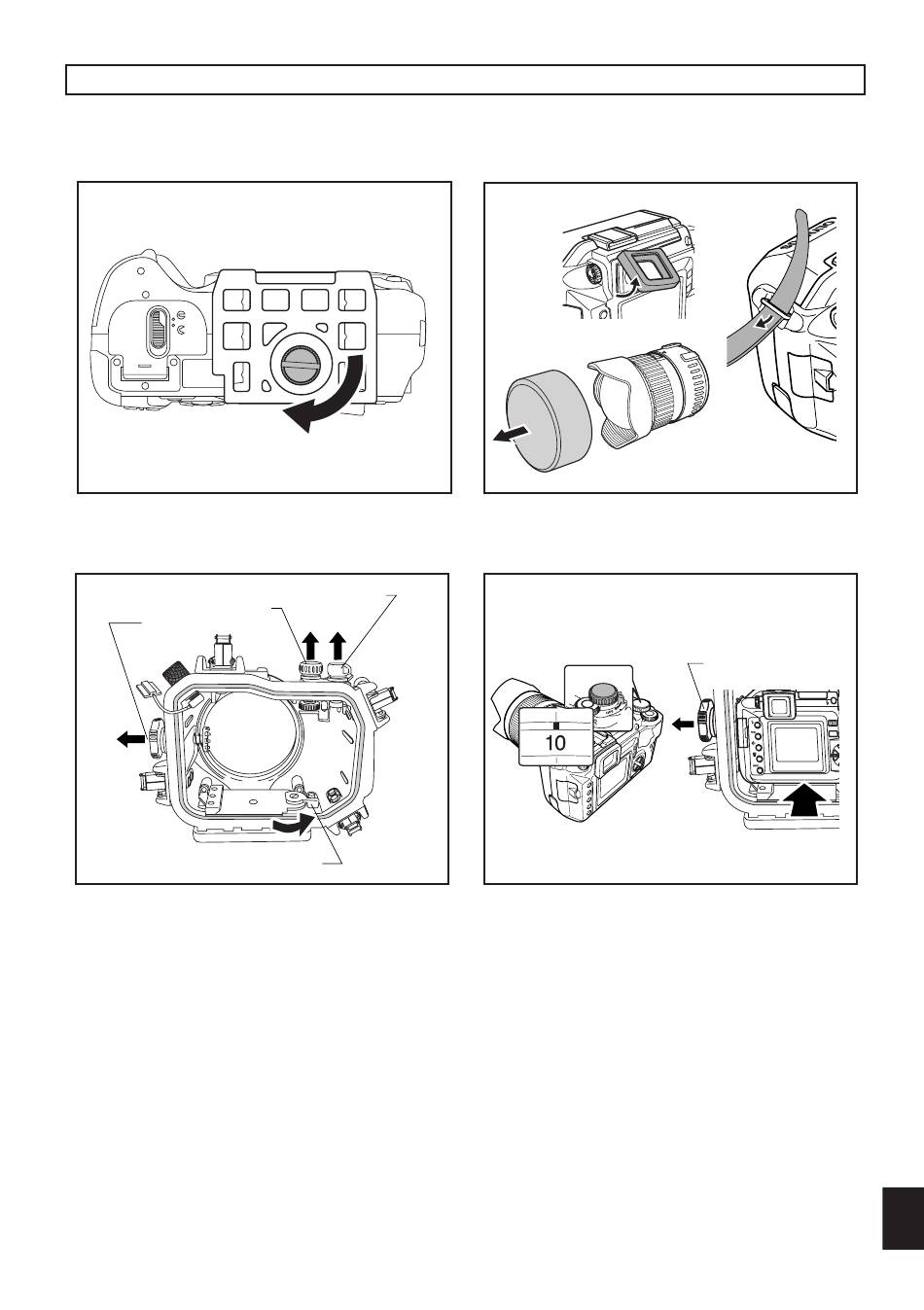 10