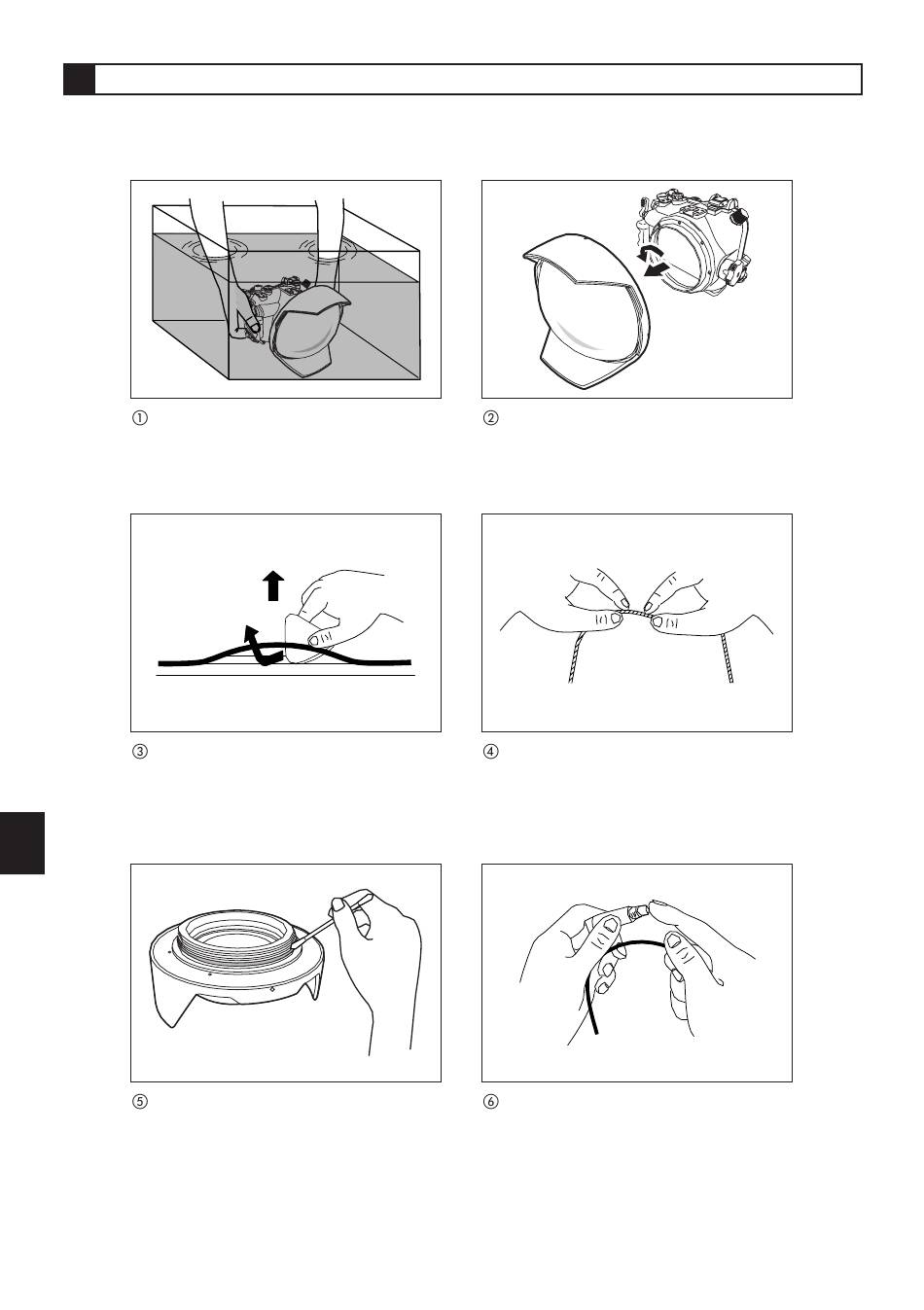 ①

②

③

④

⑤

⑥