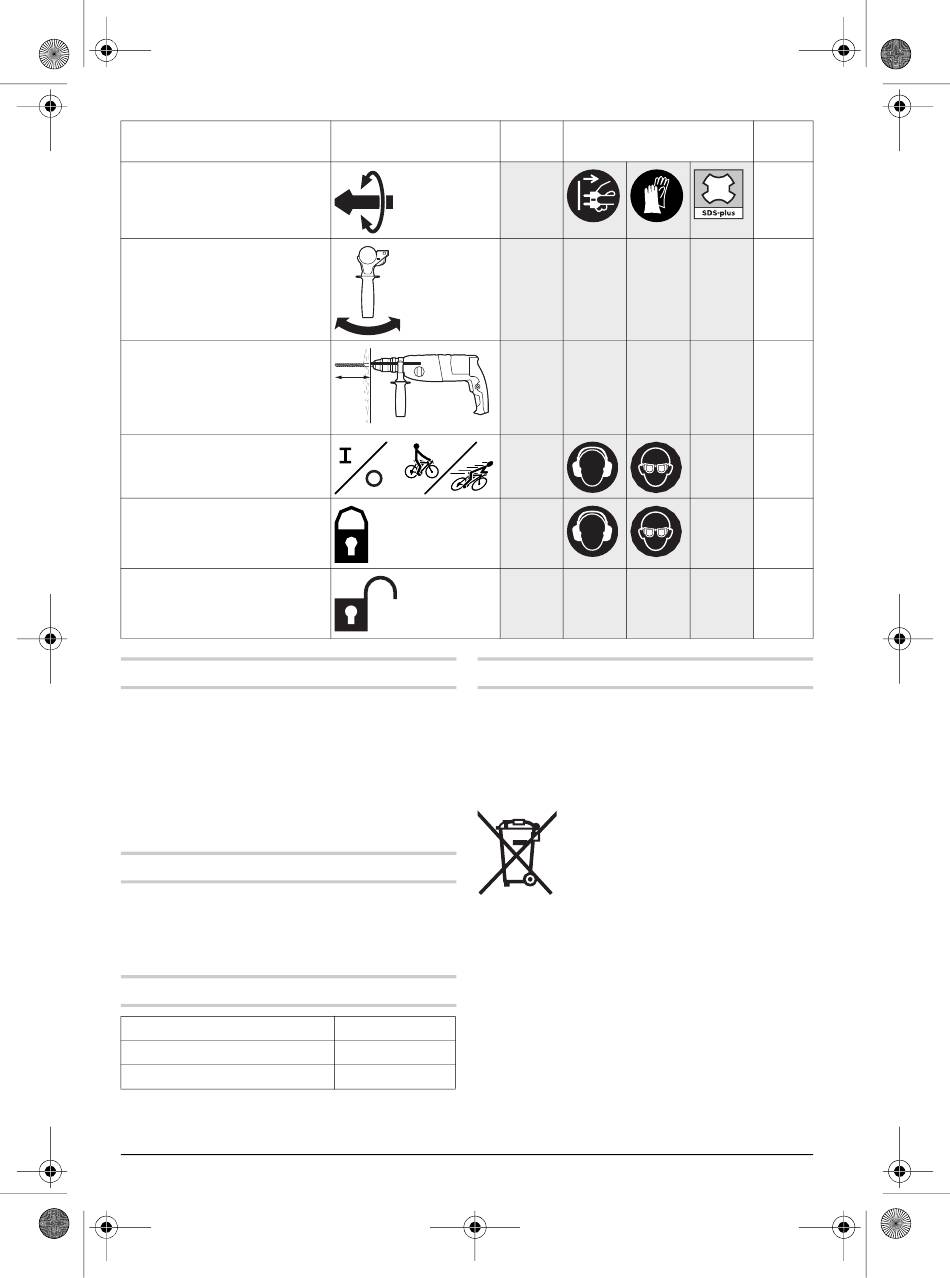 SDS-plus