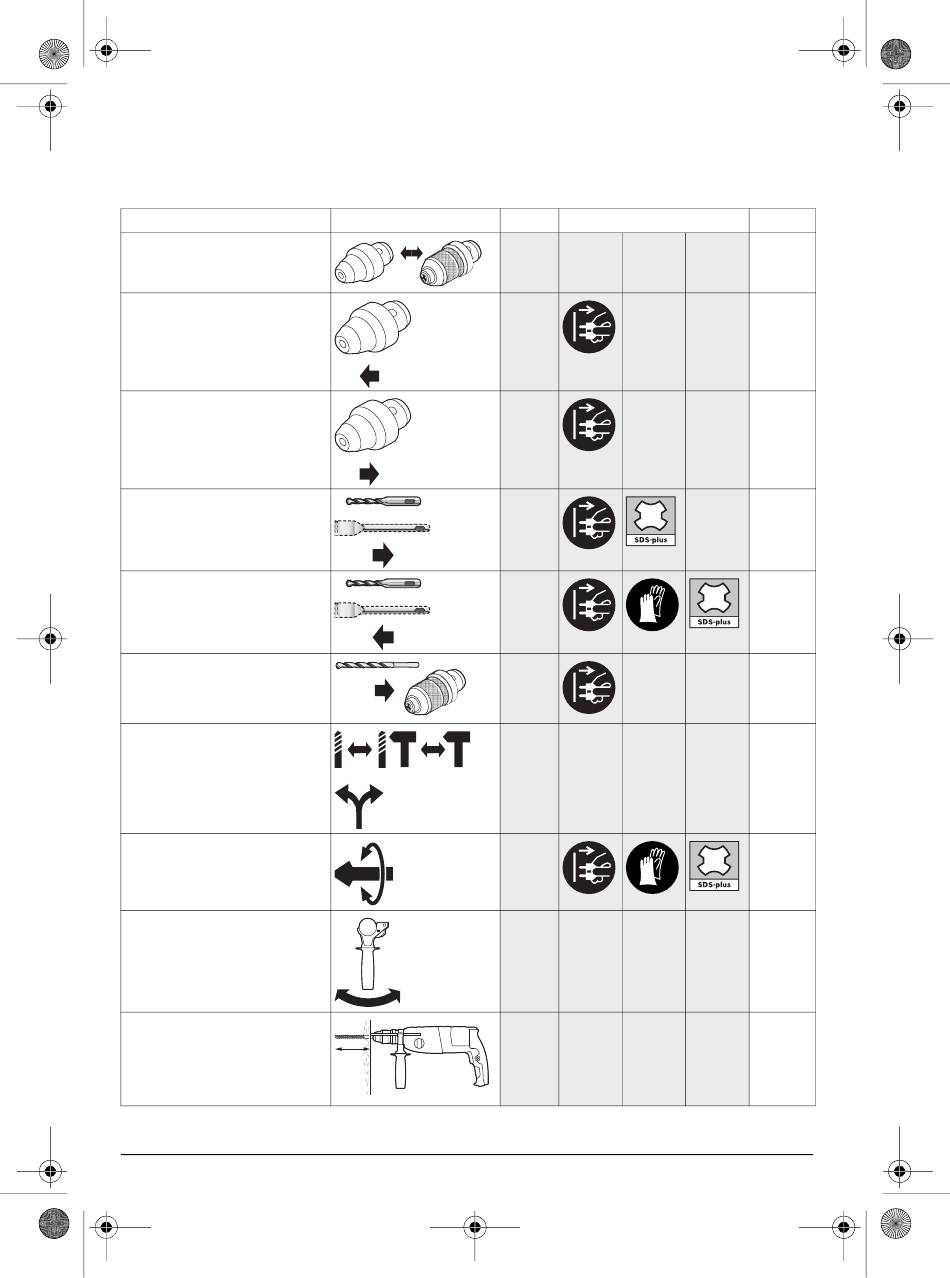 SDS-plus

SDS-plus

SDS-plus