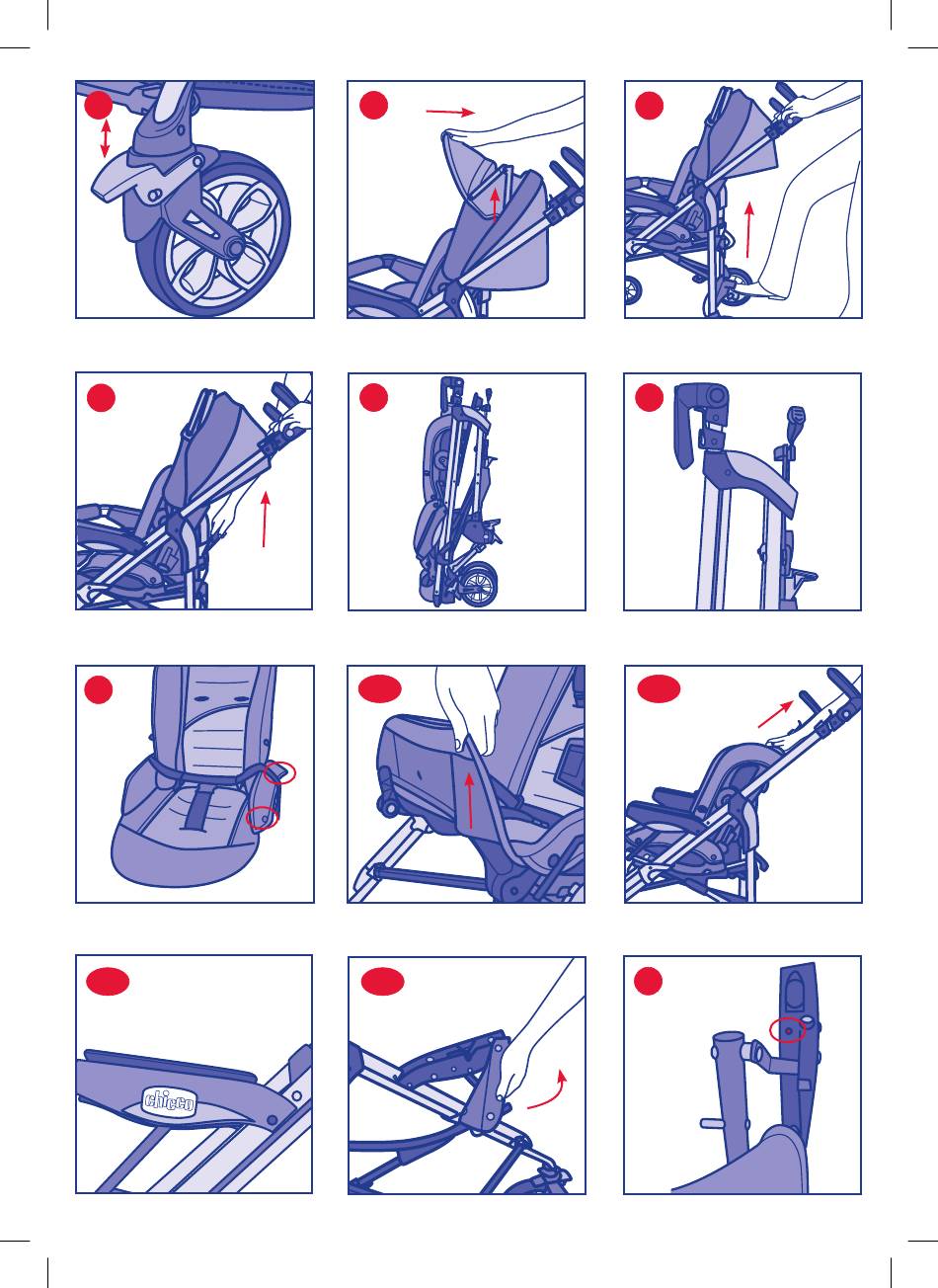 chicco