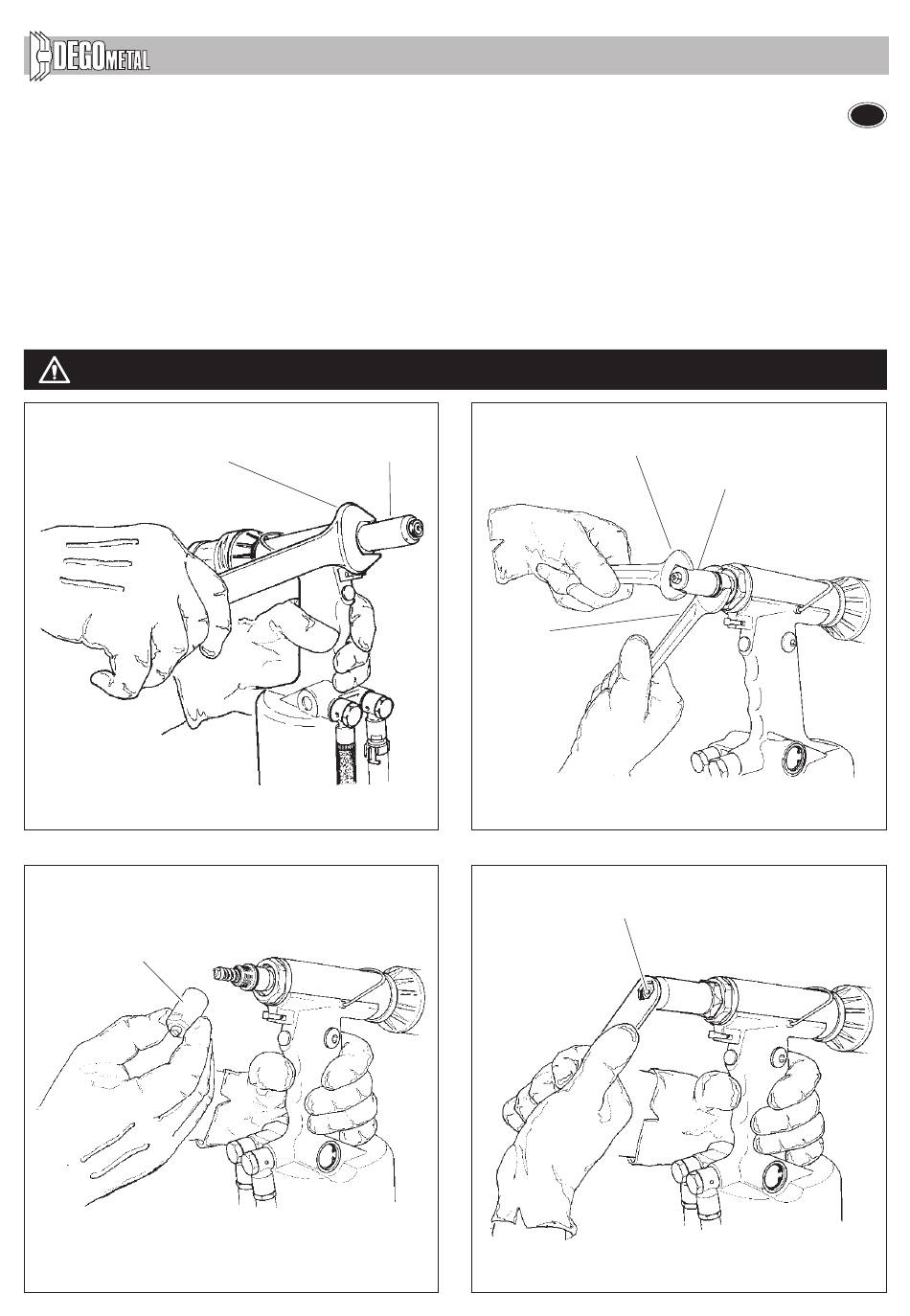 DEGOMETAL