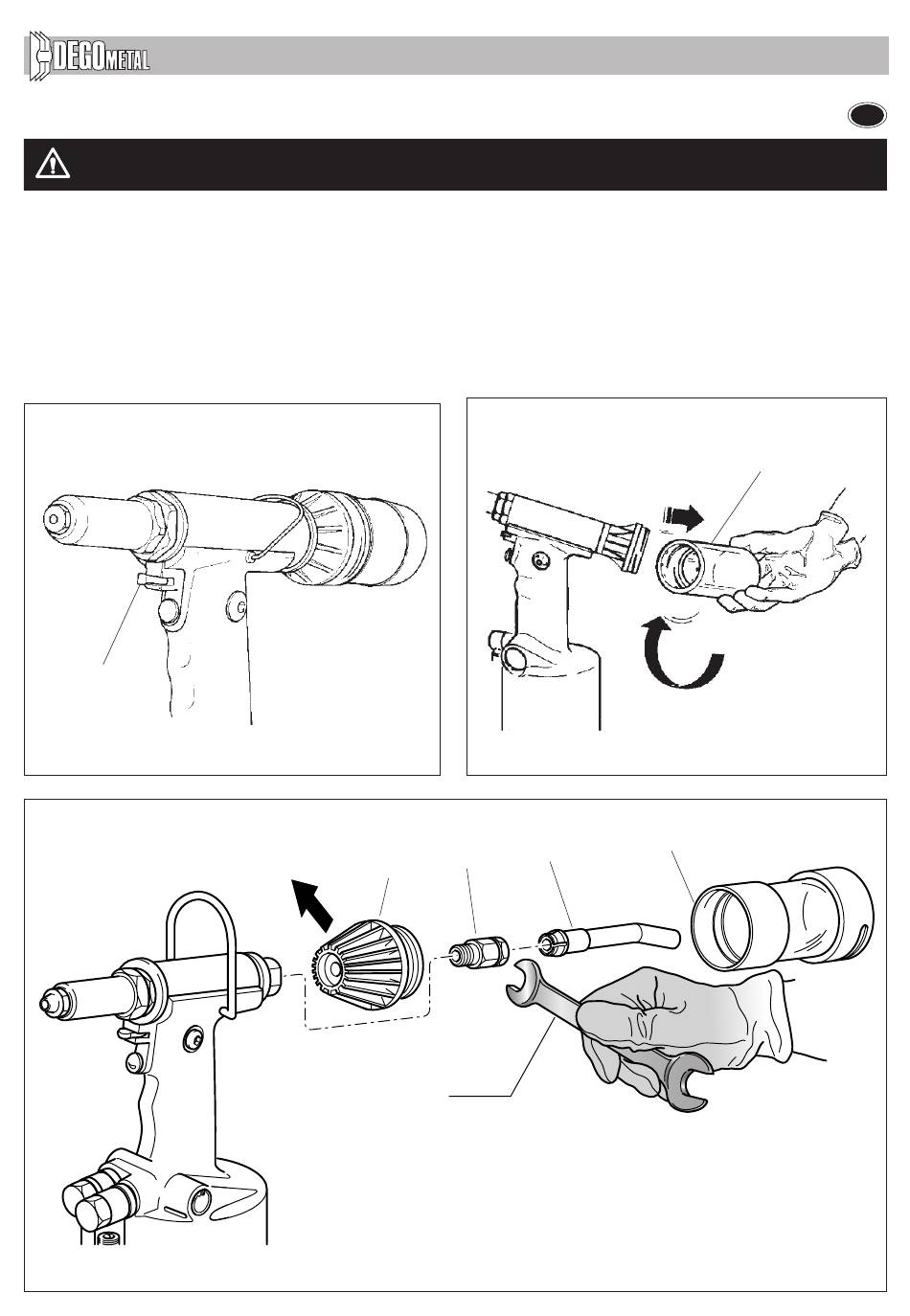 DEGOMETAL