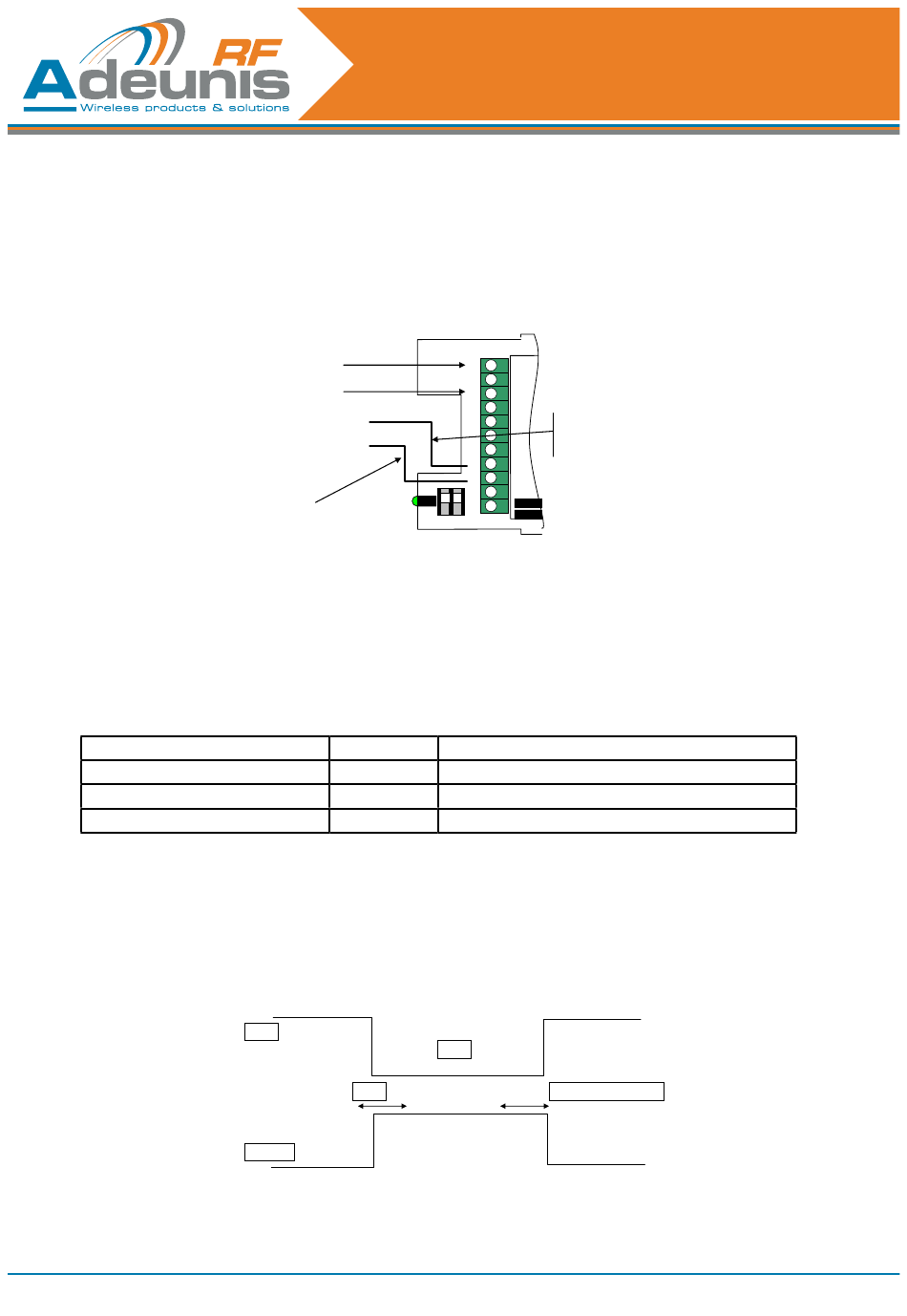 Adeunis RF
Wireless products & solutions