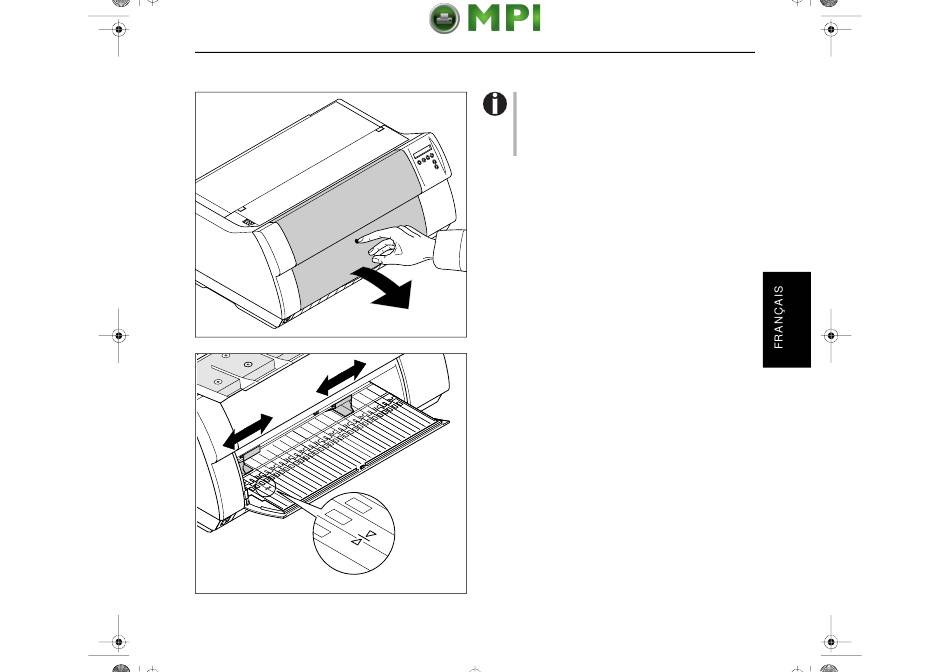 MPI

FRANÇAIS