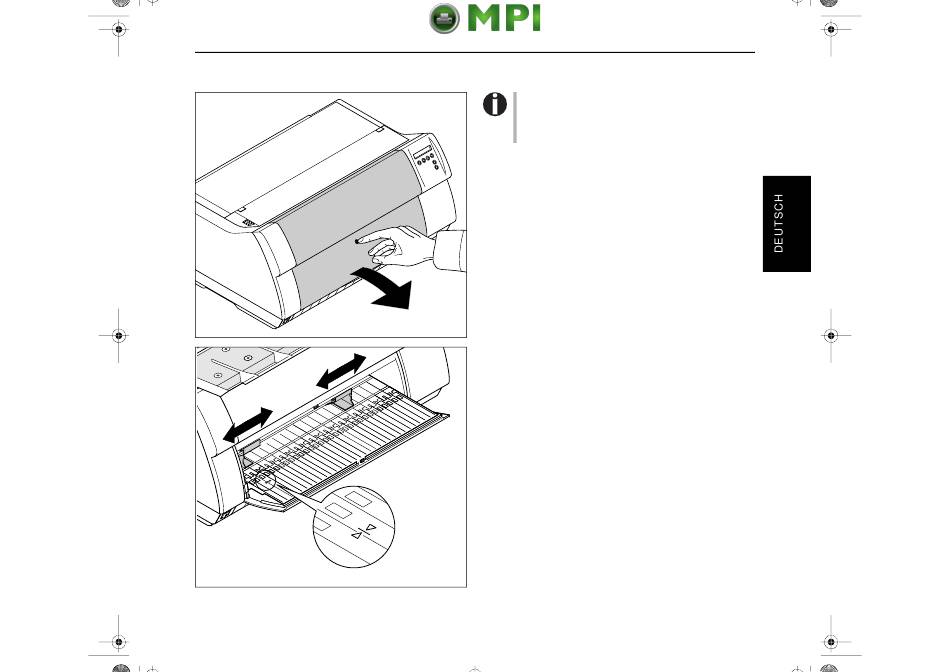 MPI

DEUTSCH