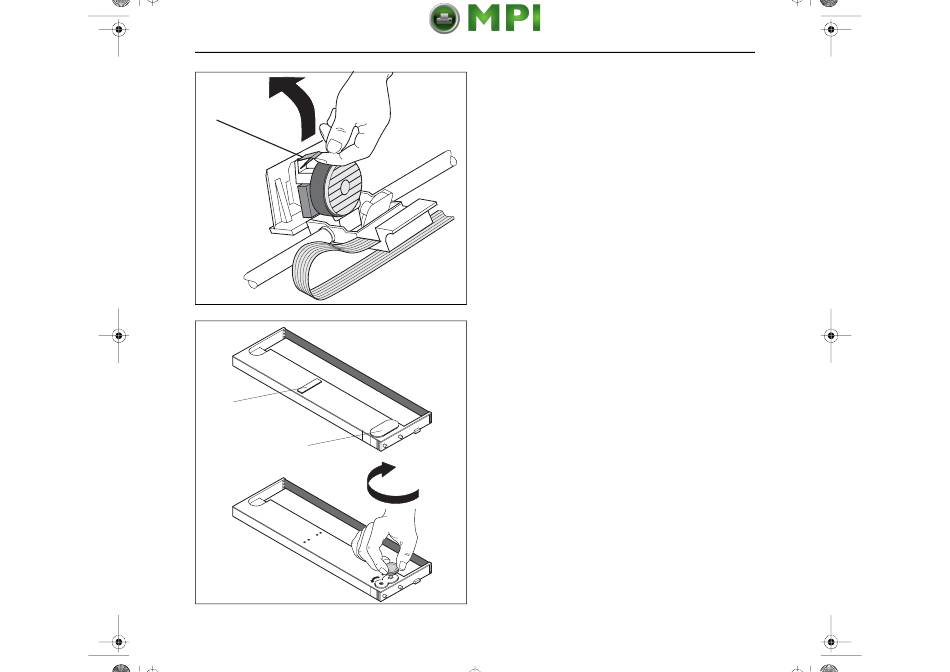 MPI