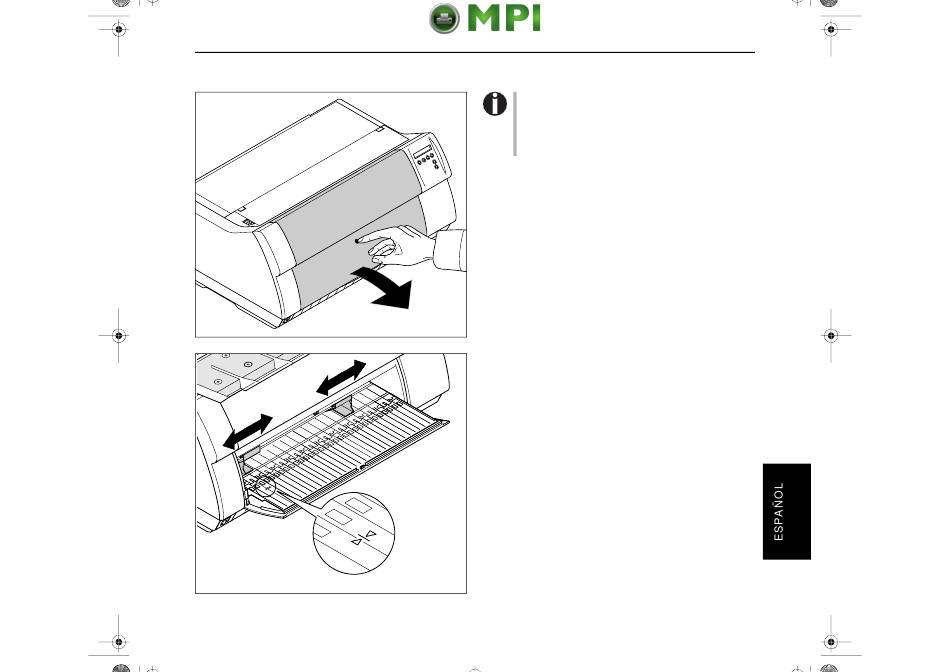 MPI

ESPAÑOL