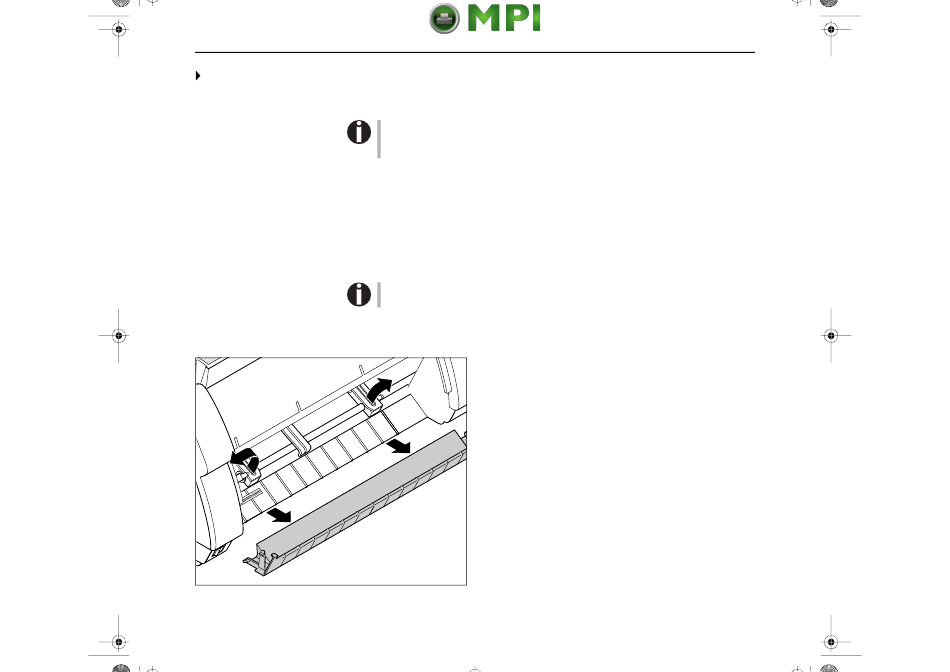 MPI