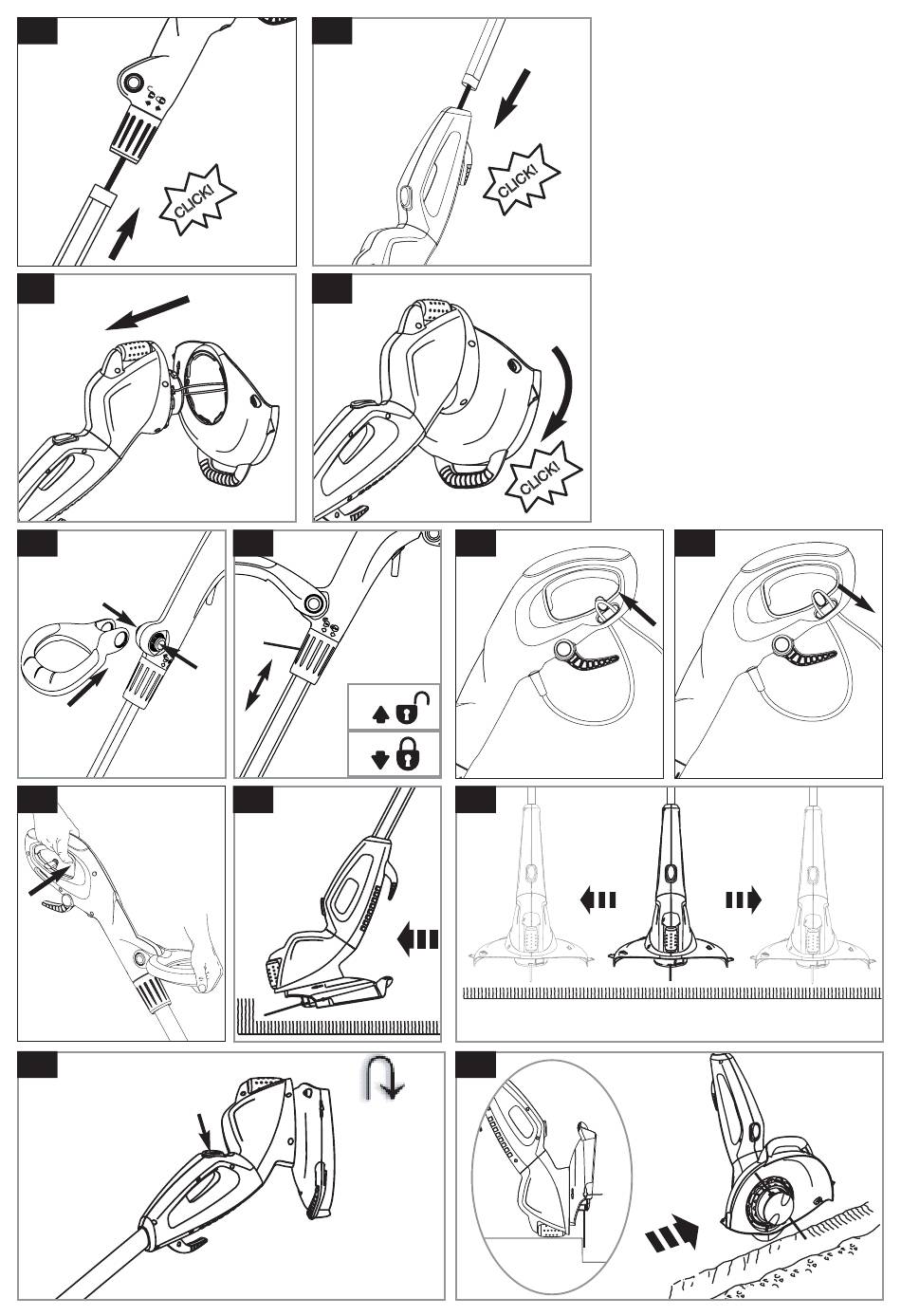 CLICK!

CLICK!

CLICK!