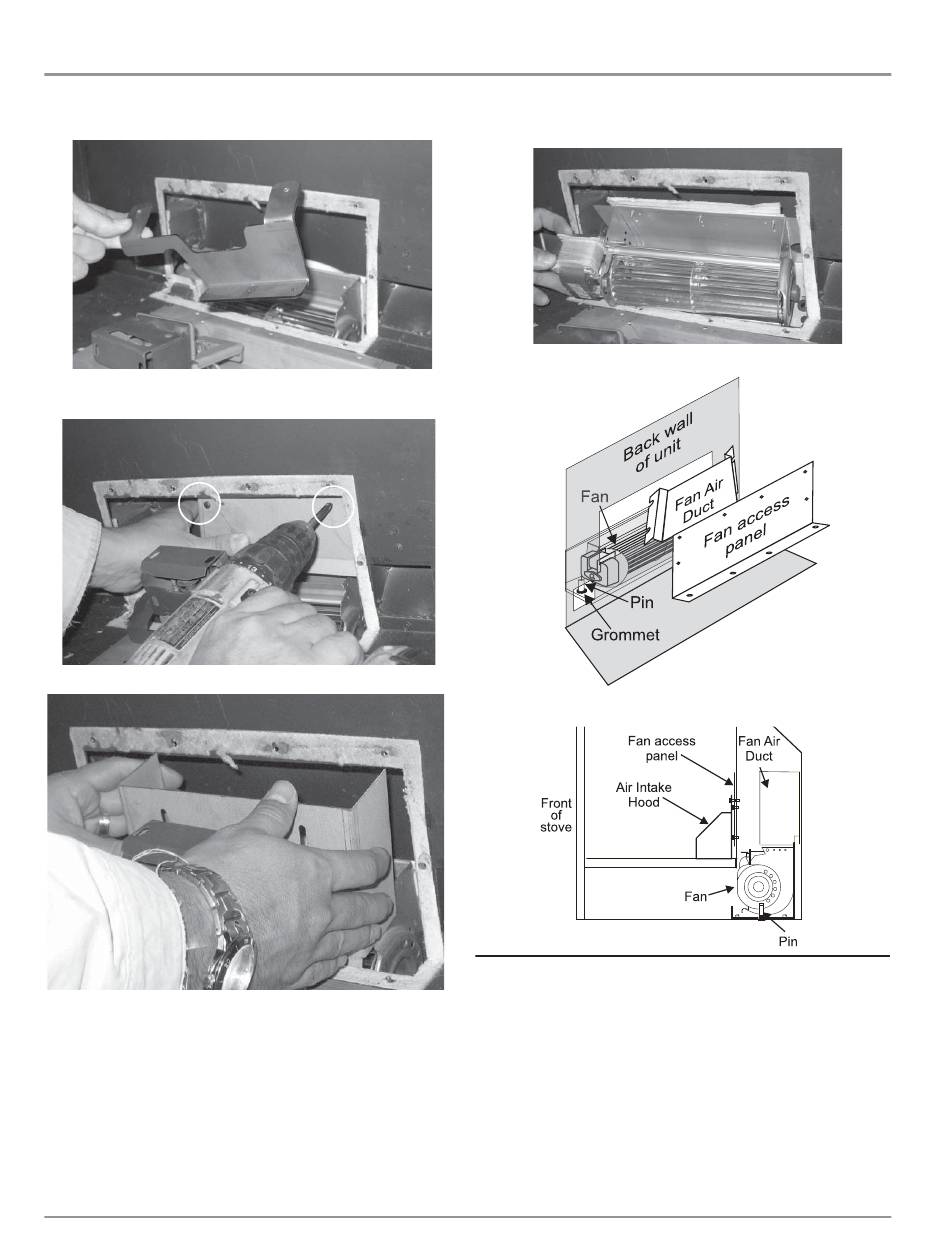 Back wall of unit

Fan

Fan Air Duct

Fan access panel

Pin

Grommet

Fan access panel

Fan Air Duct

Air Intake Hood

Front of stove

Fan

Pin