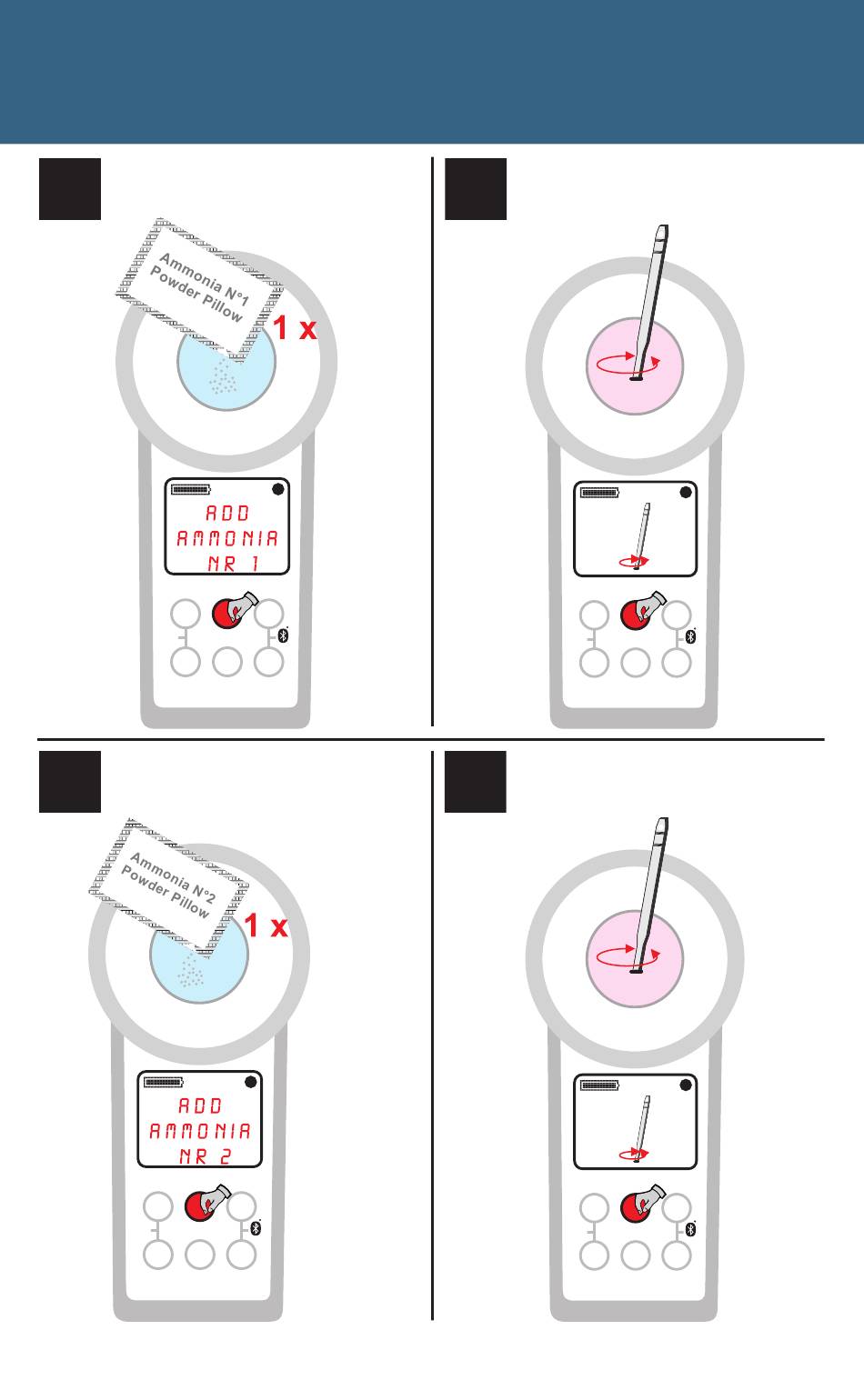 Ammonia N°1 Powder Pillow

1 x

ADD AMMONIA NR 1

Ammonia N°2 Powder Pillow

1 x

ADD AMMONIA NR 2