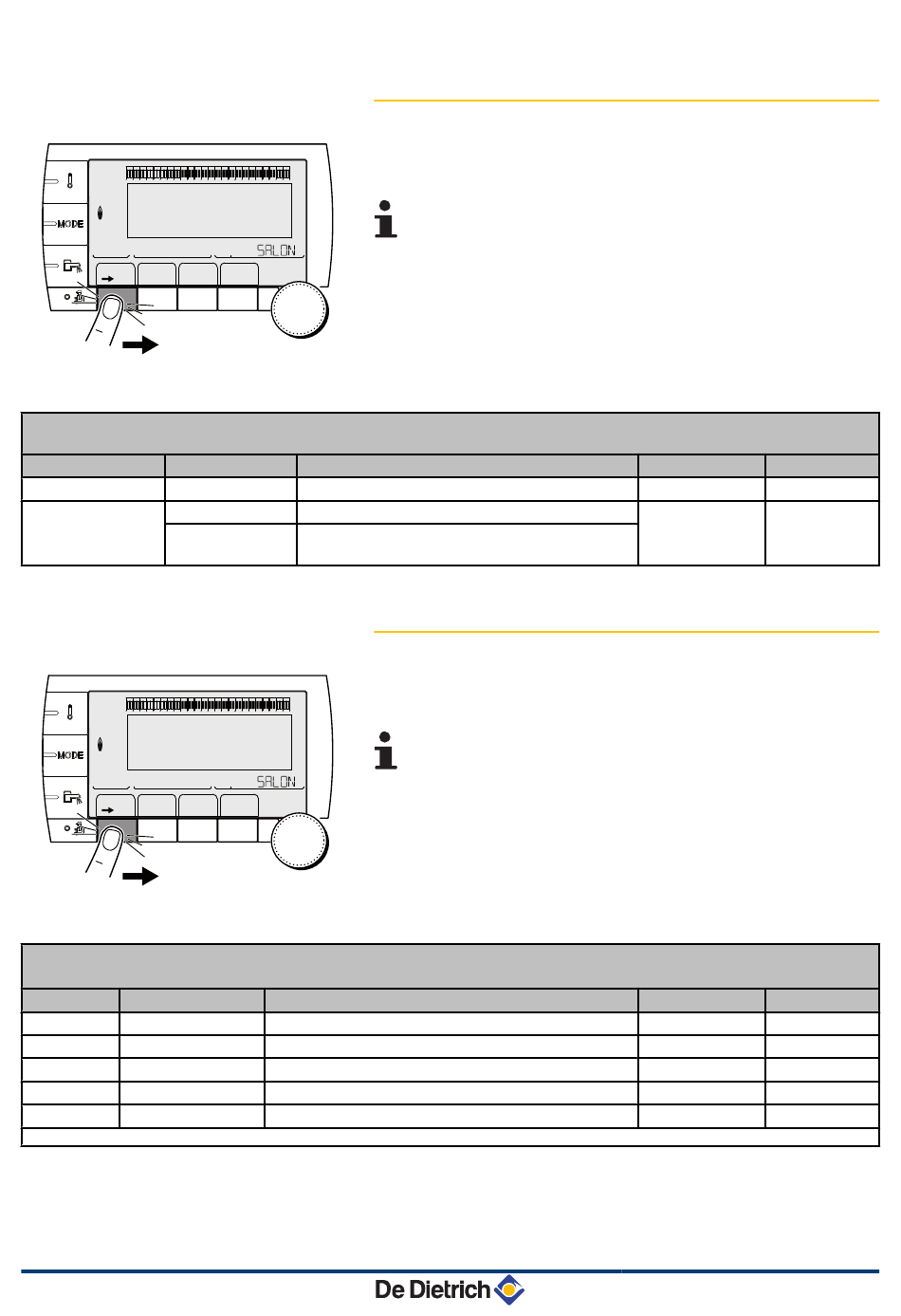 MODE

SALON

MODE

SALON

De Dietrich