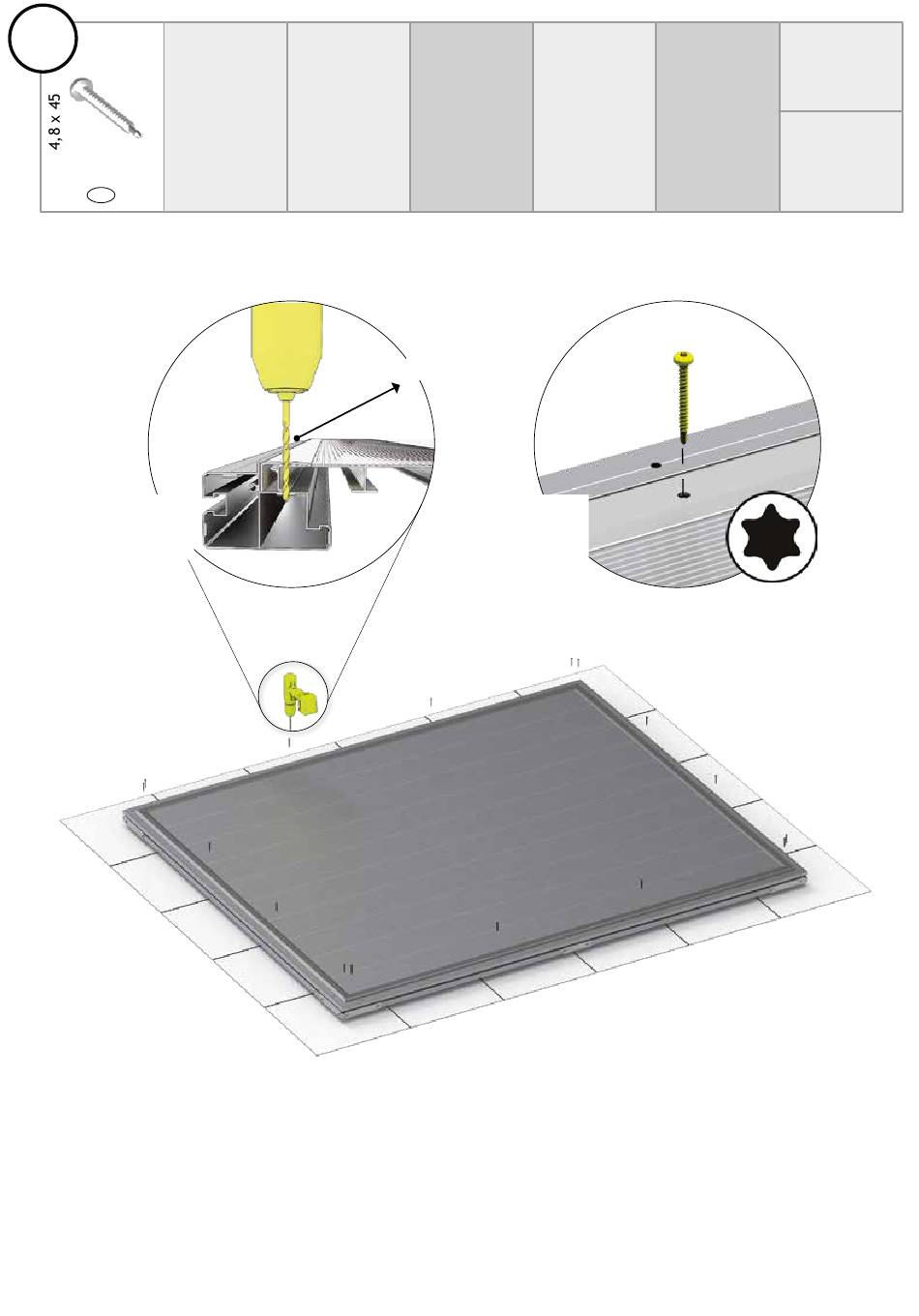 4,8 x 45