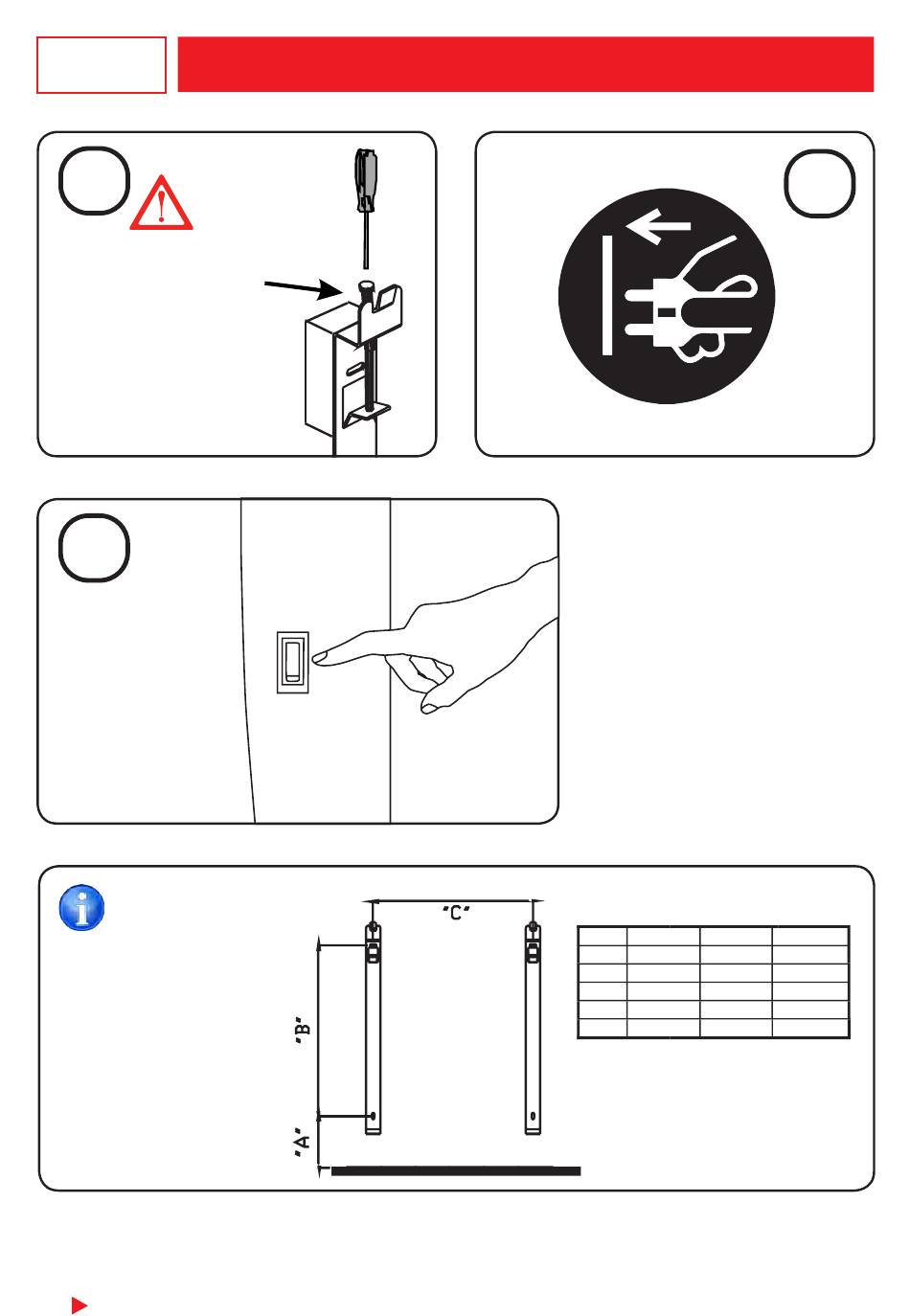 "C"

"B"

"A"