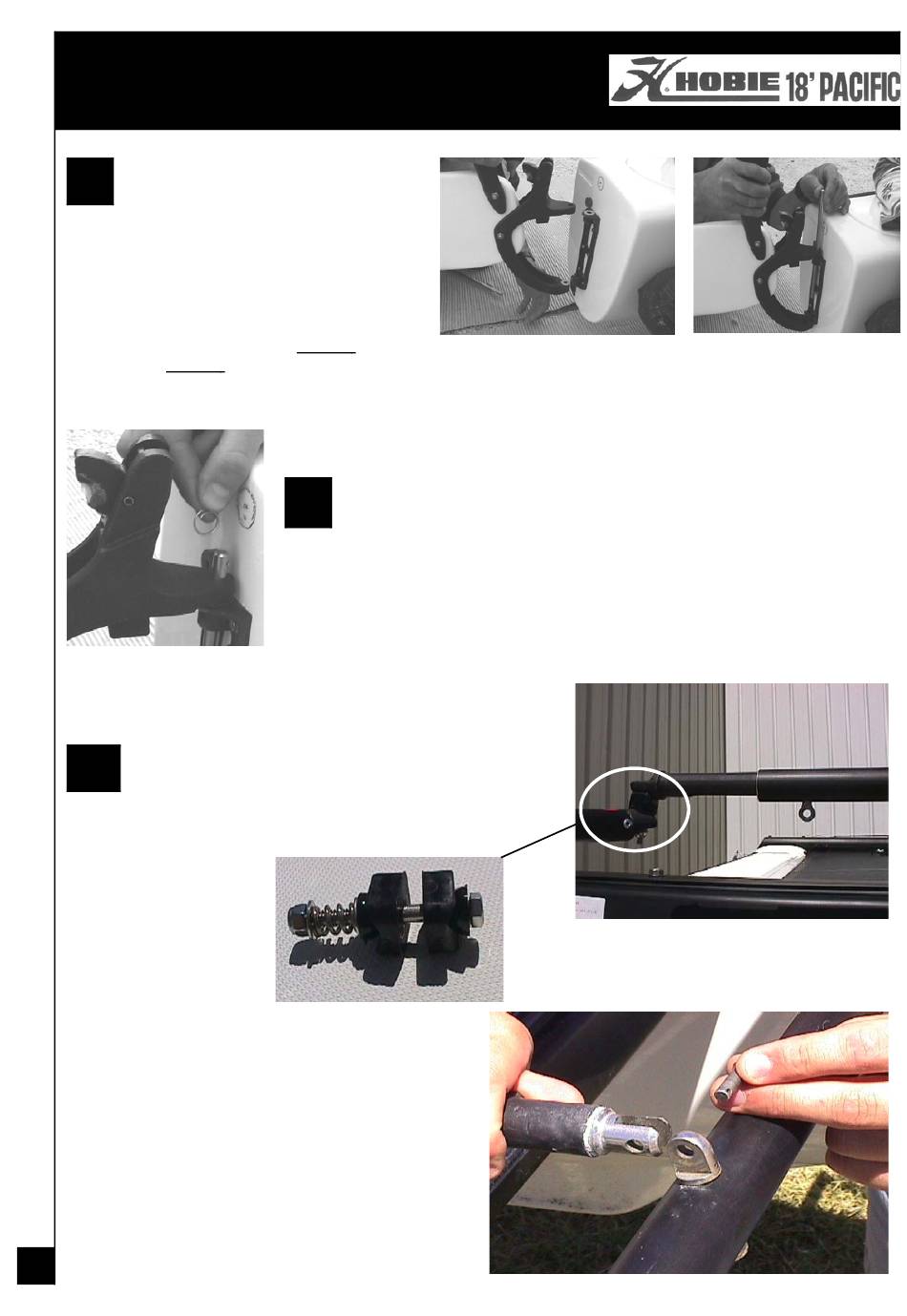 HOBIE 18' PACIFIC