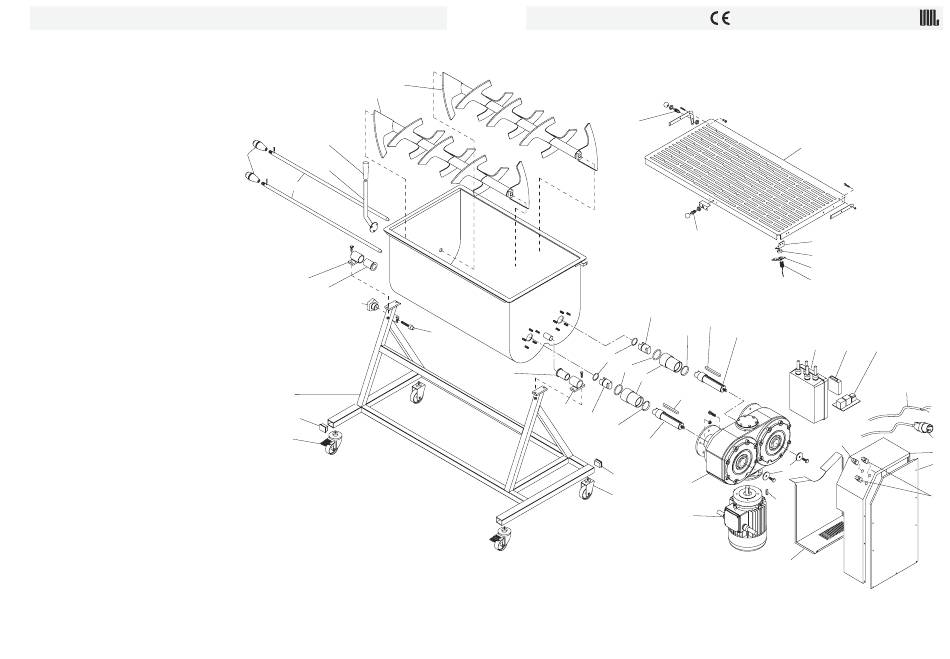 CE