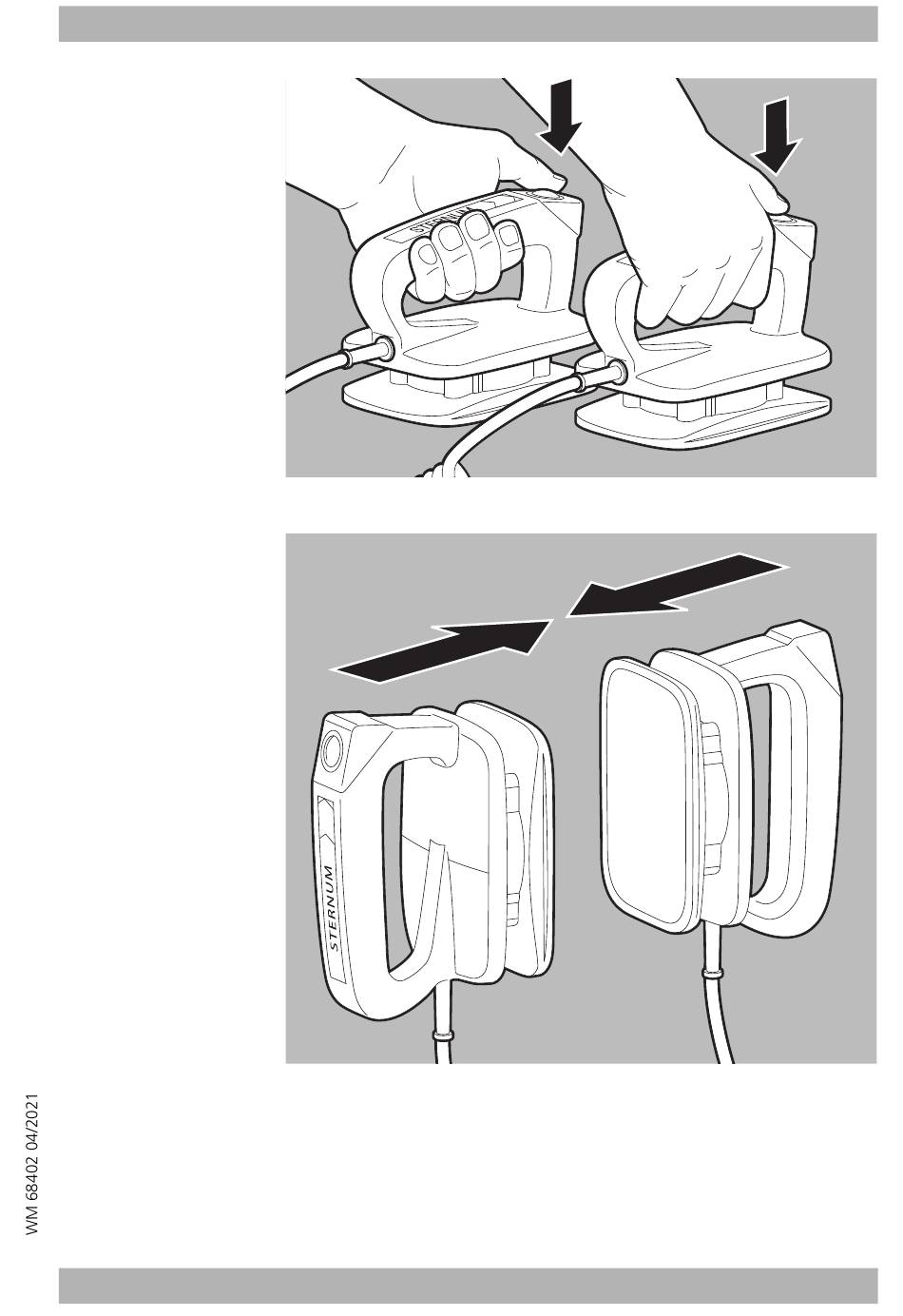 STERNUM

STERNUM

WM 68402 04/2021