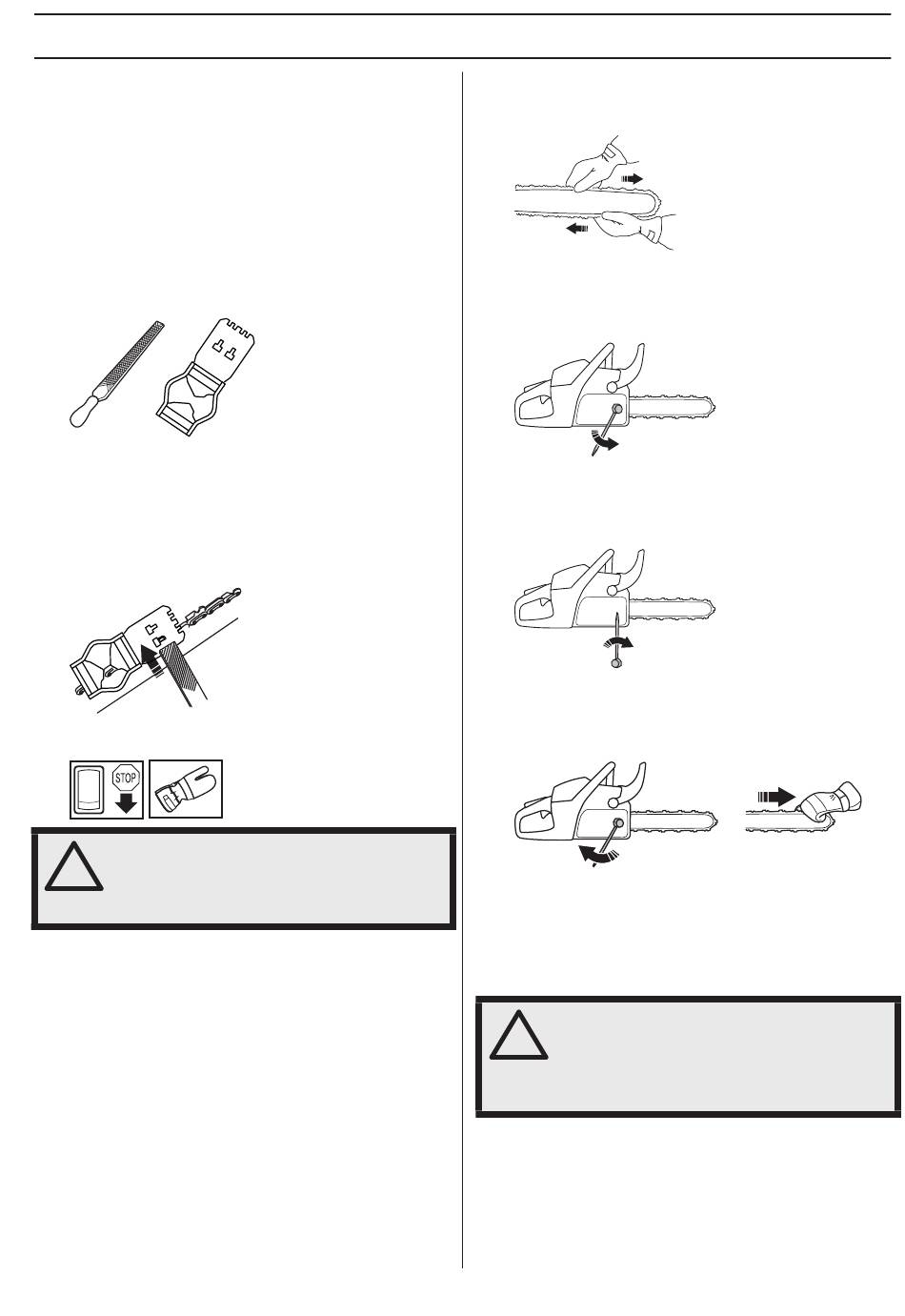 STOP