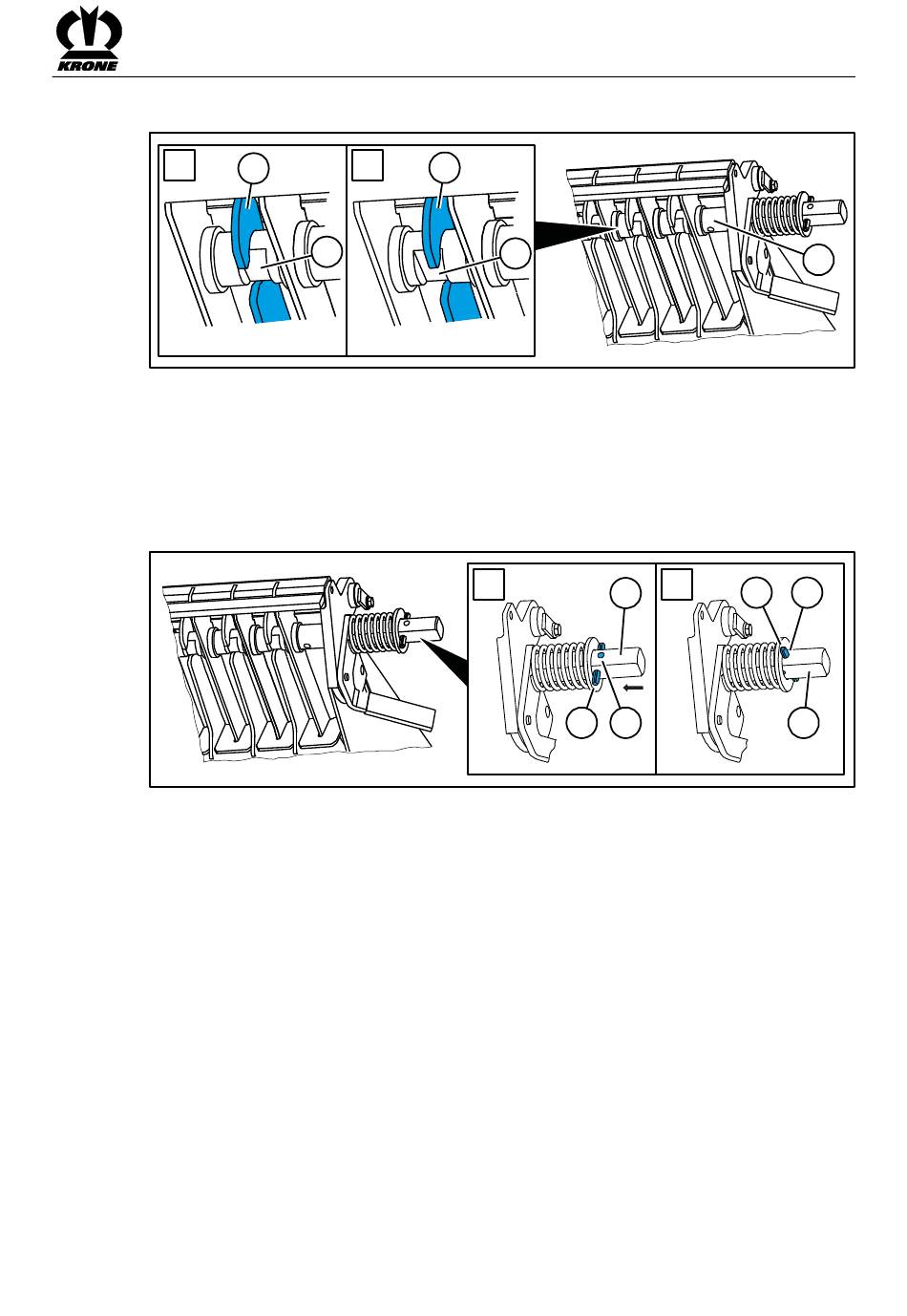 KRONE