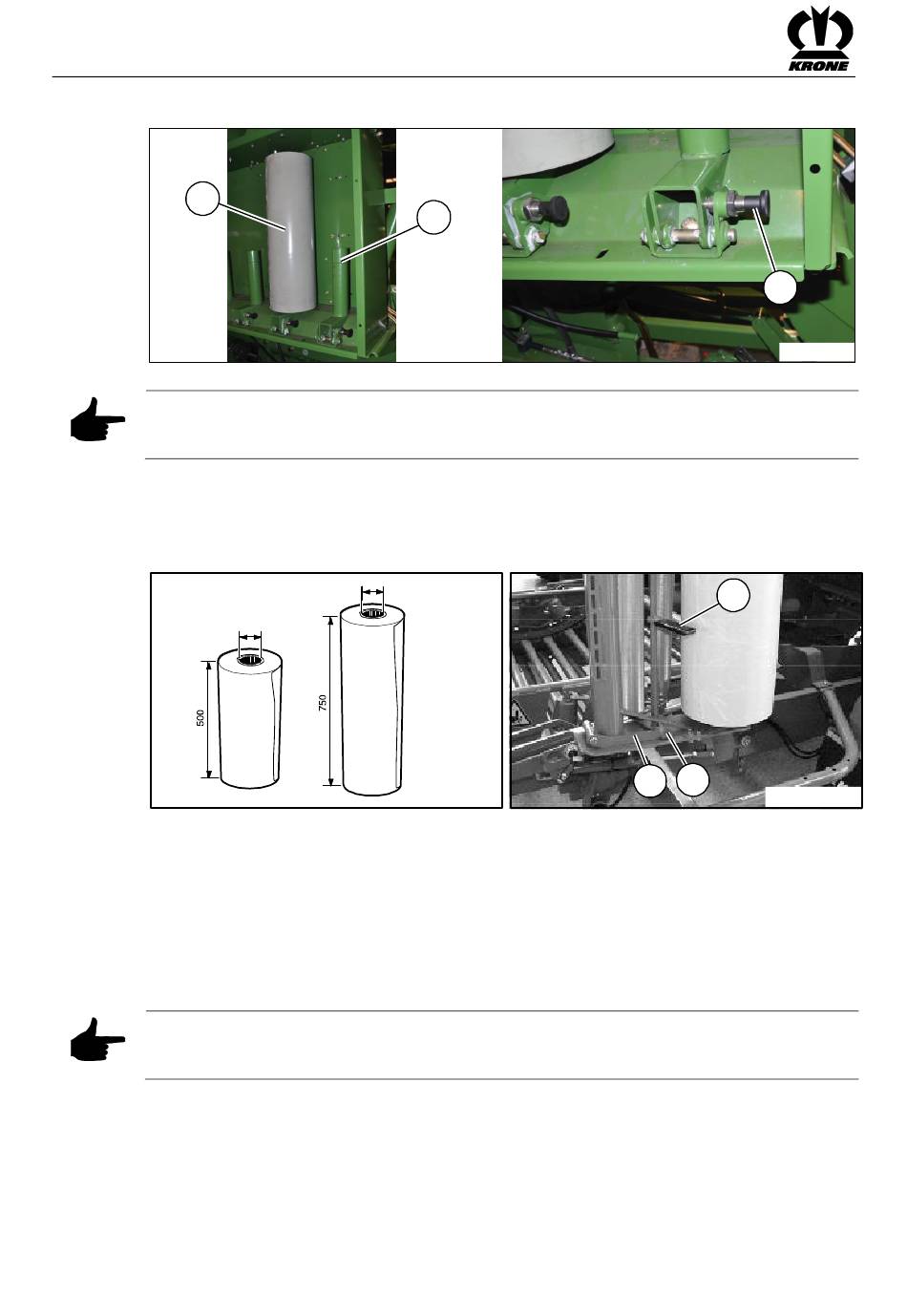 KRONE

500

750