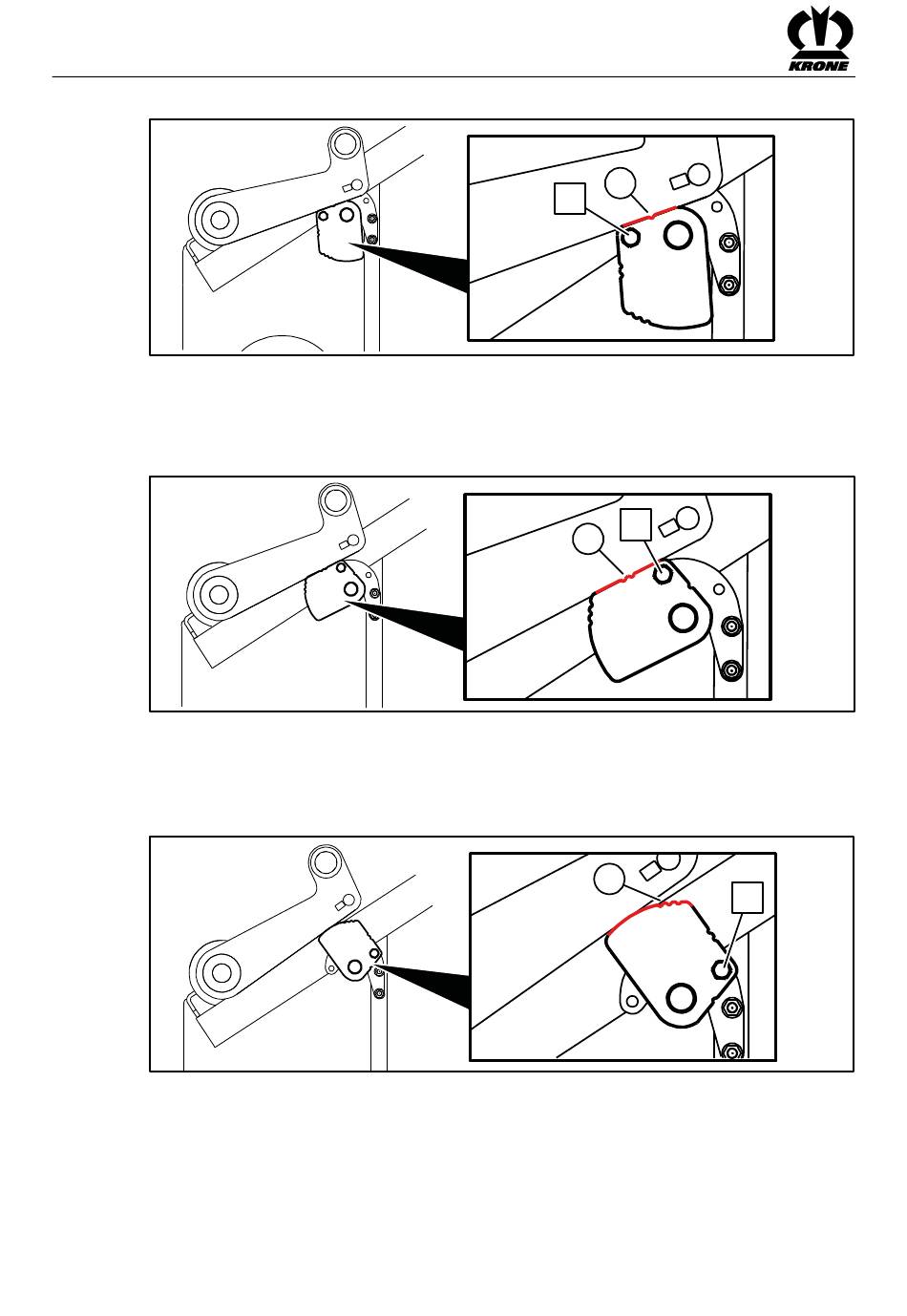 KRONE