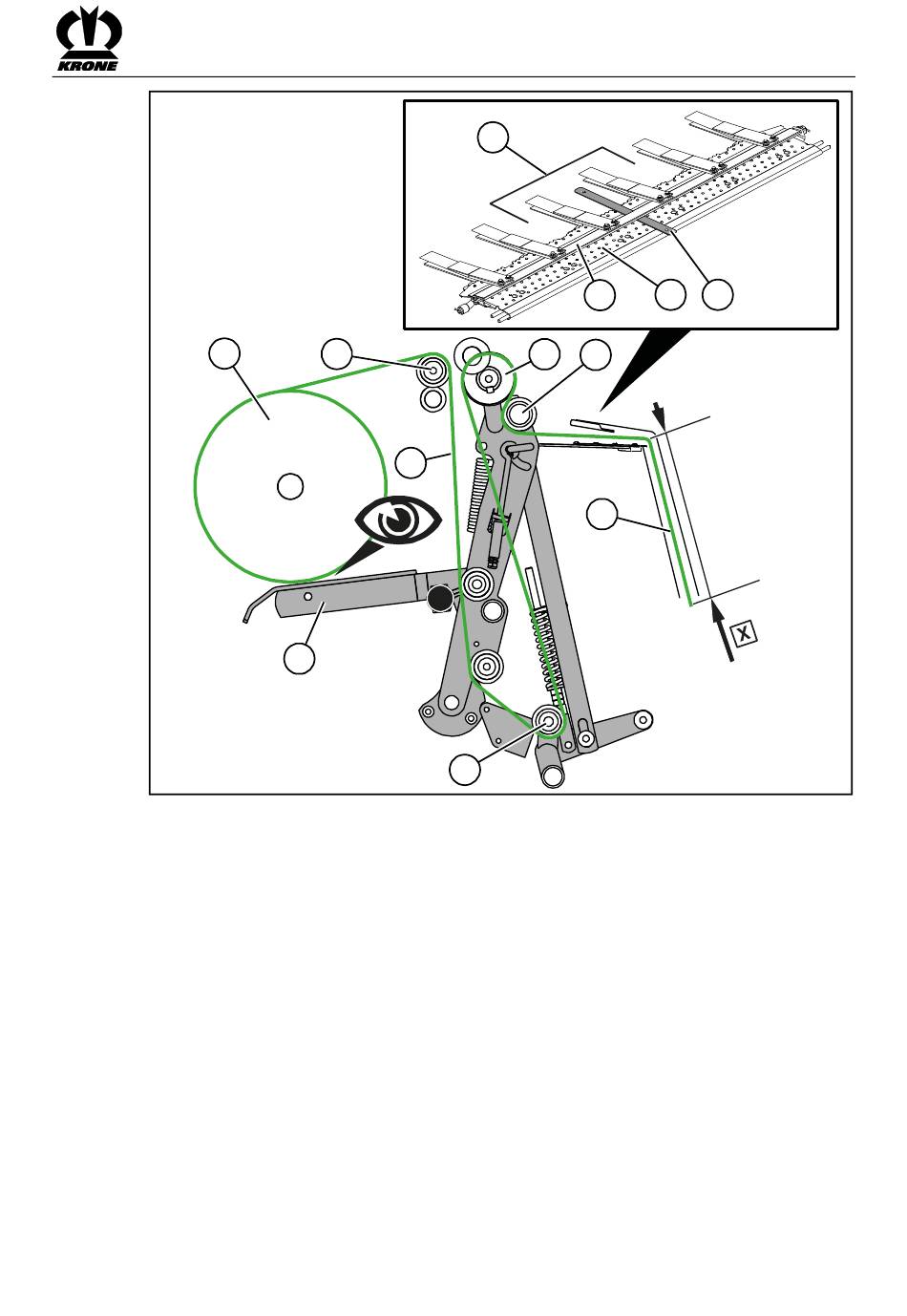 KRONE

X