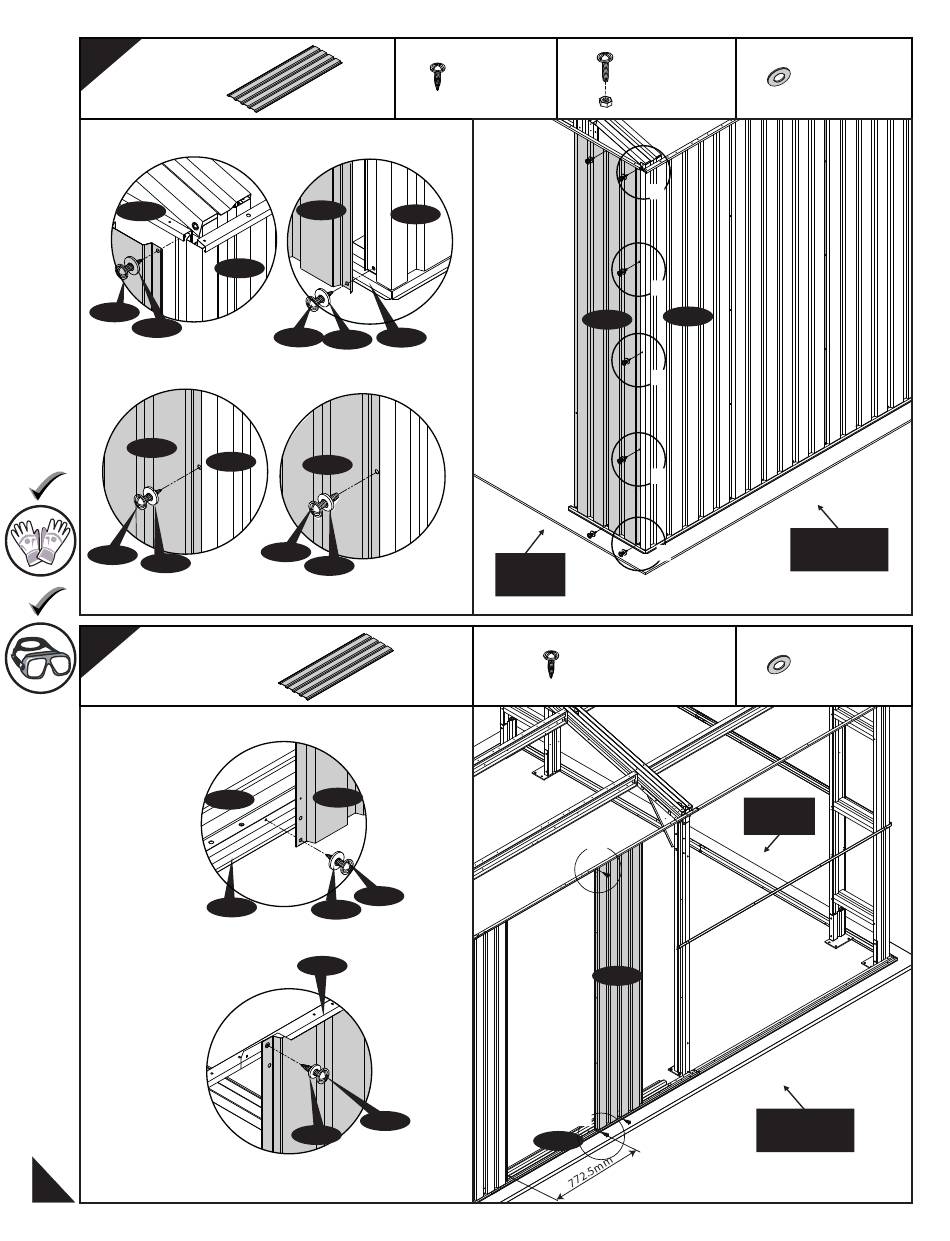 772.5mm