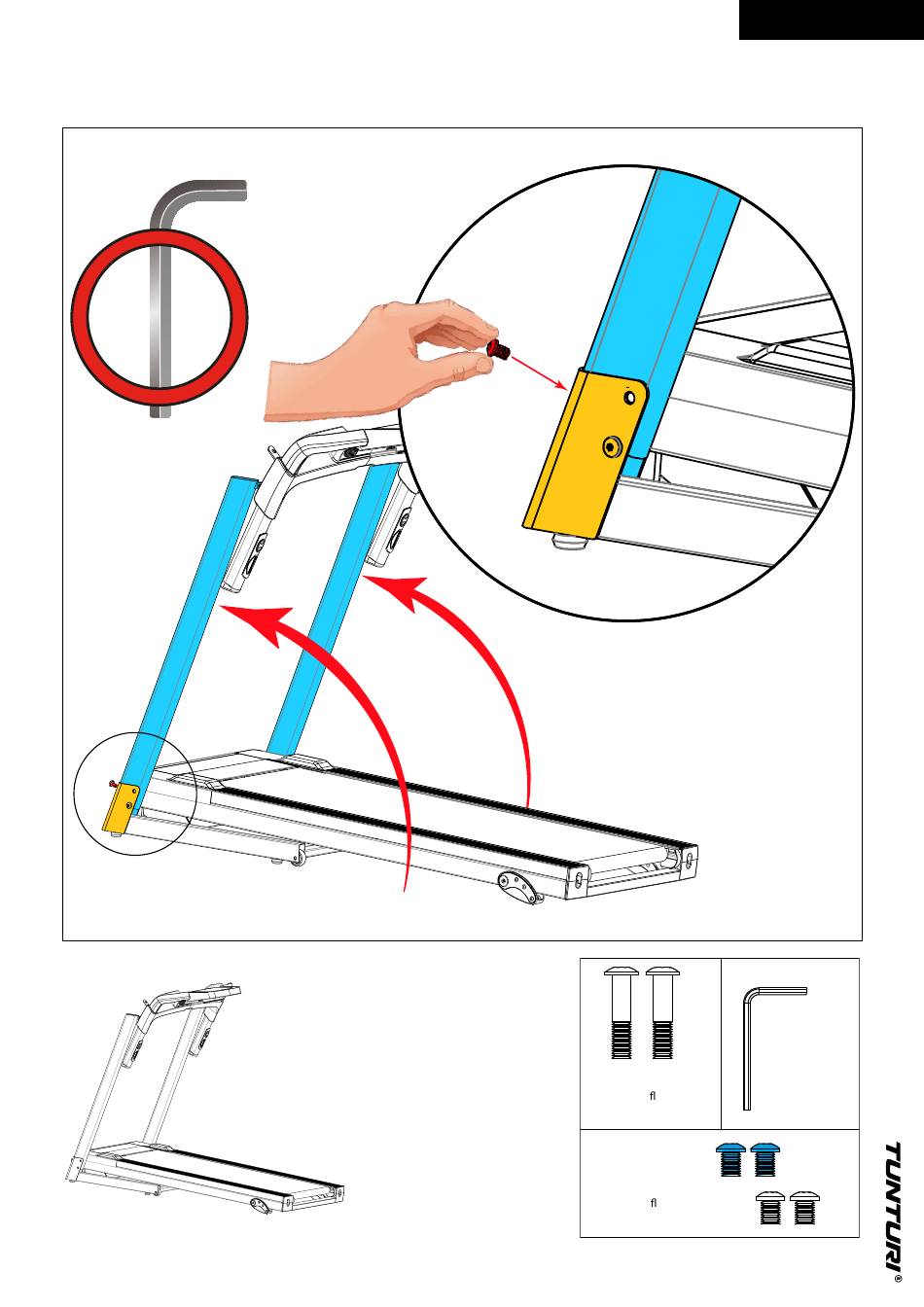 fl

fl

TUNTURI®