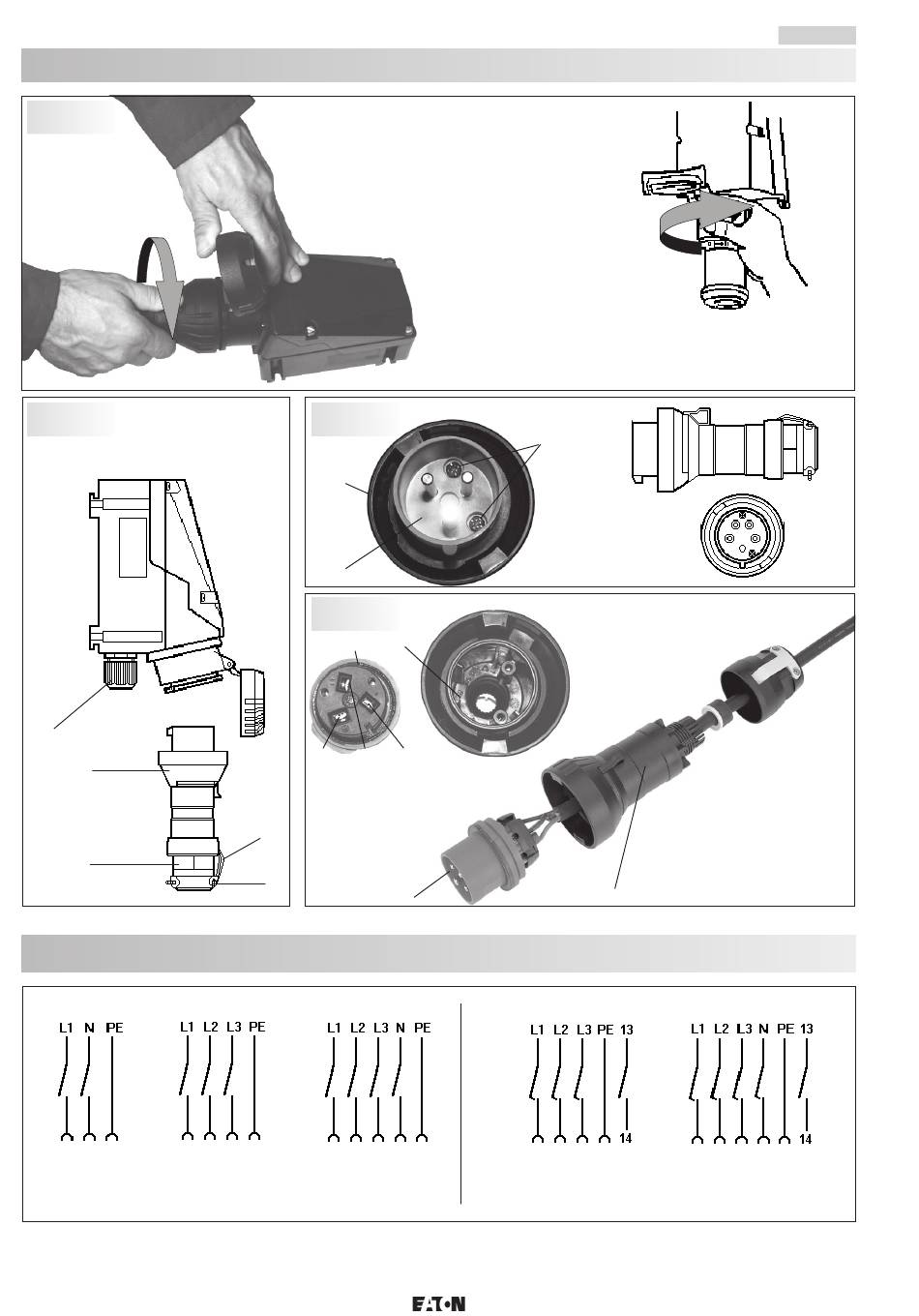 L1 N PE

L1 L2 L3 PE

L1 L2 L3 N PE

L1 L2 L3 PE 13

14

L1 L2 L3 N PE 13

14

EATON