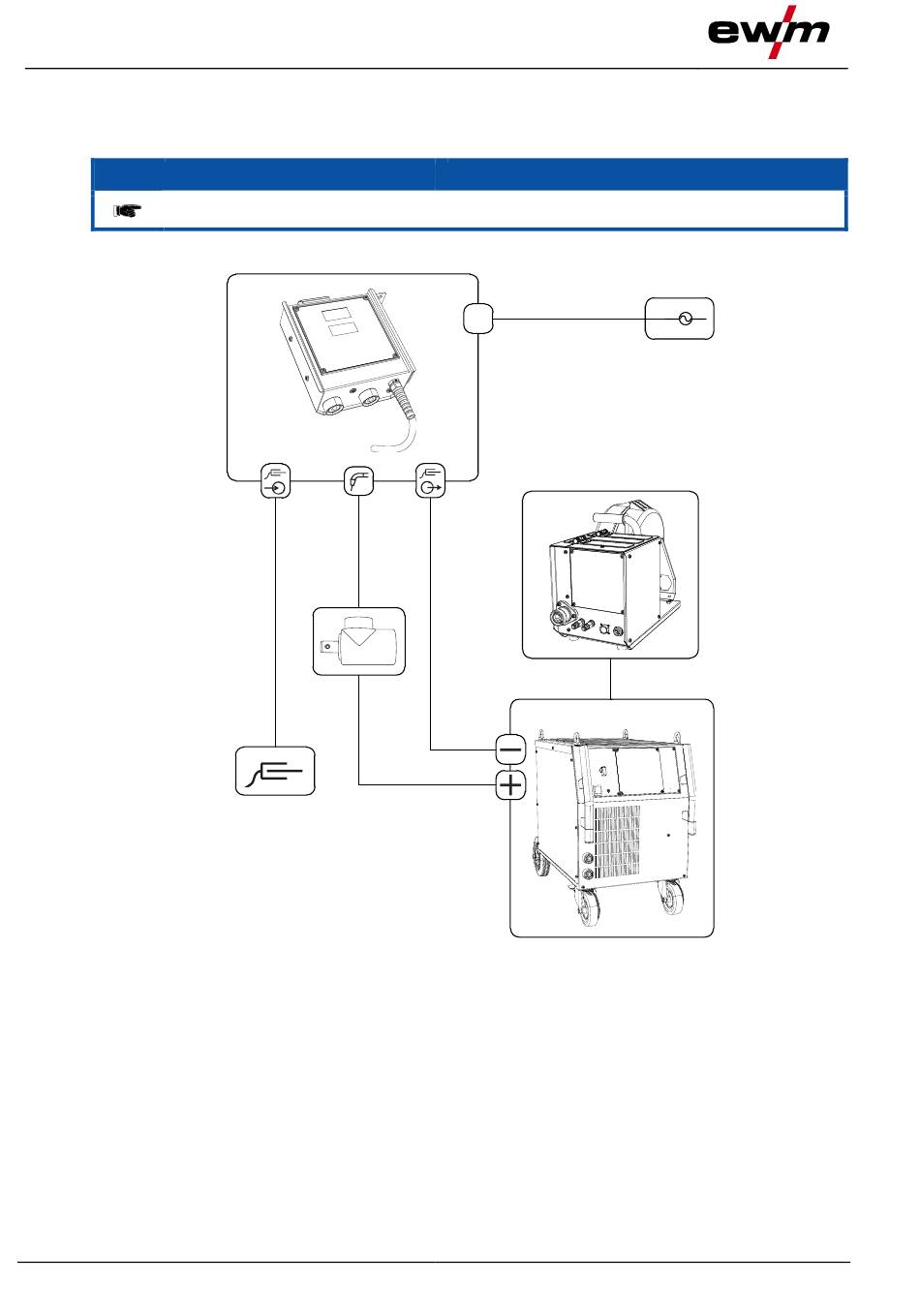 ewm