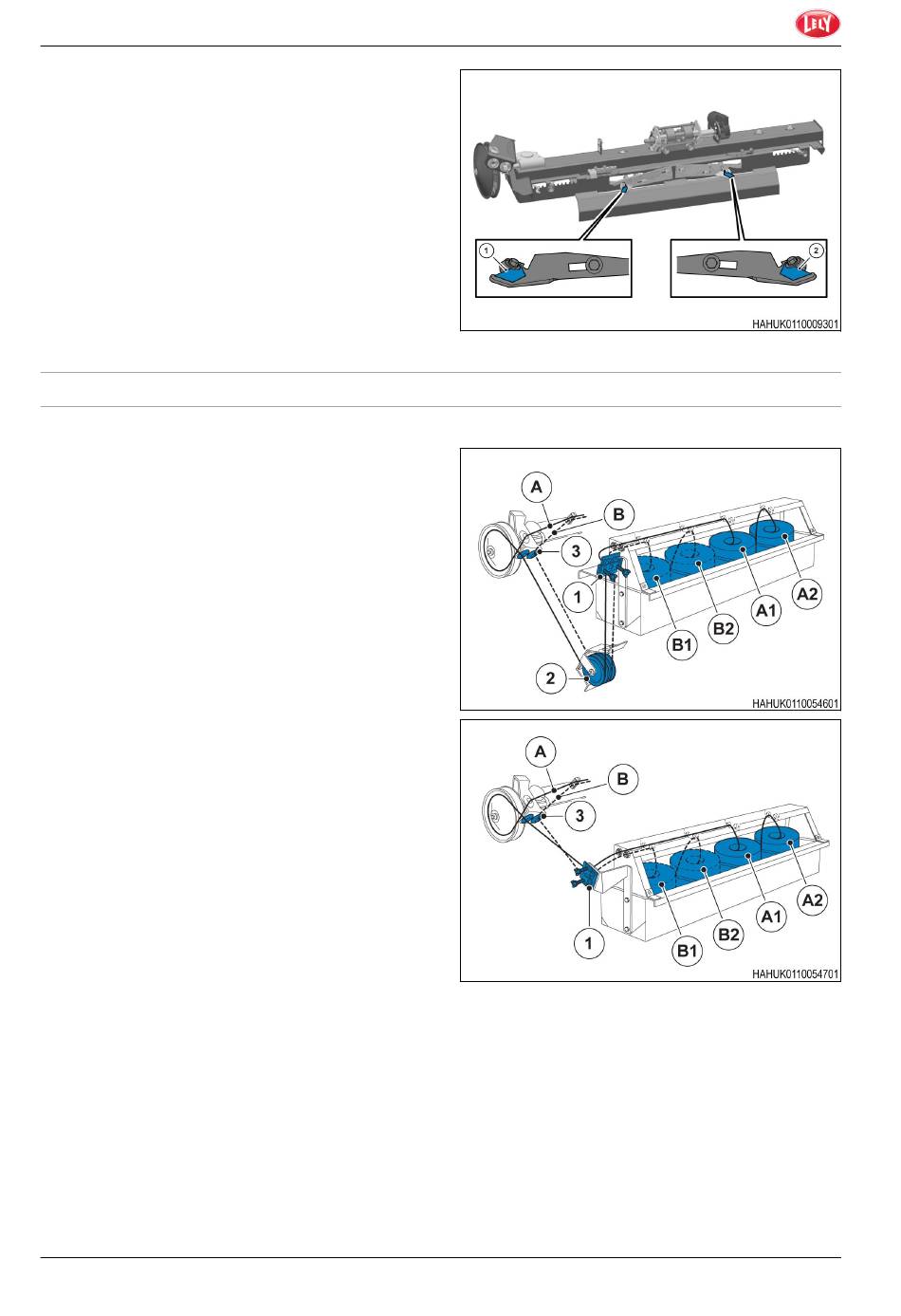 LELY

1

2

HAHUK0110009301

A

B

3

1

2

B1

B2

A1

A2

HAHUK0110054601

A

B

3

1

B1

B2

A1

A2

HAHUK0110054701