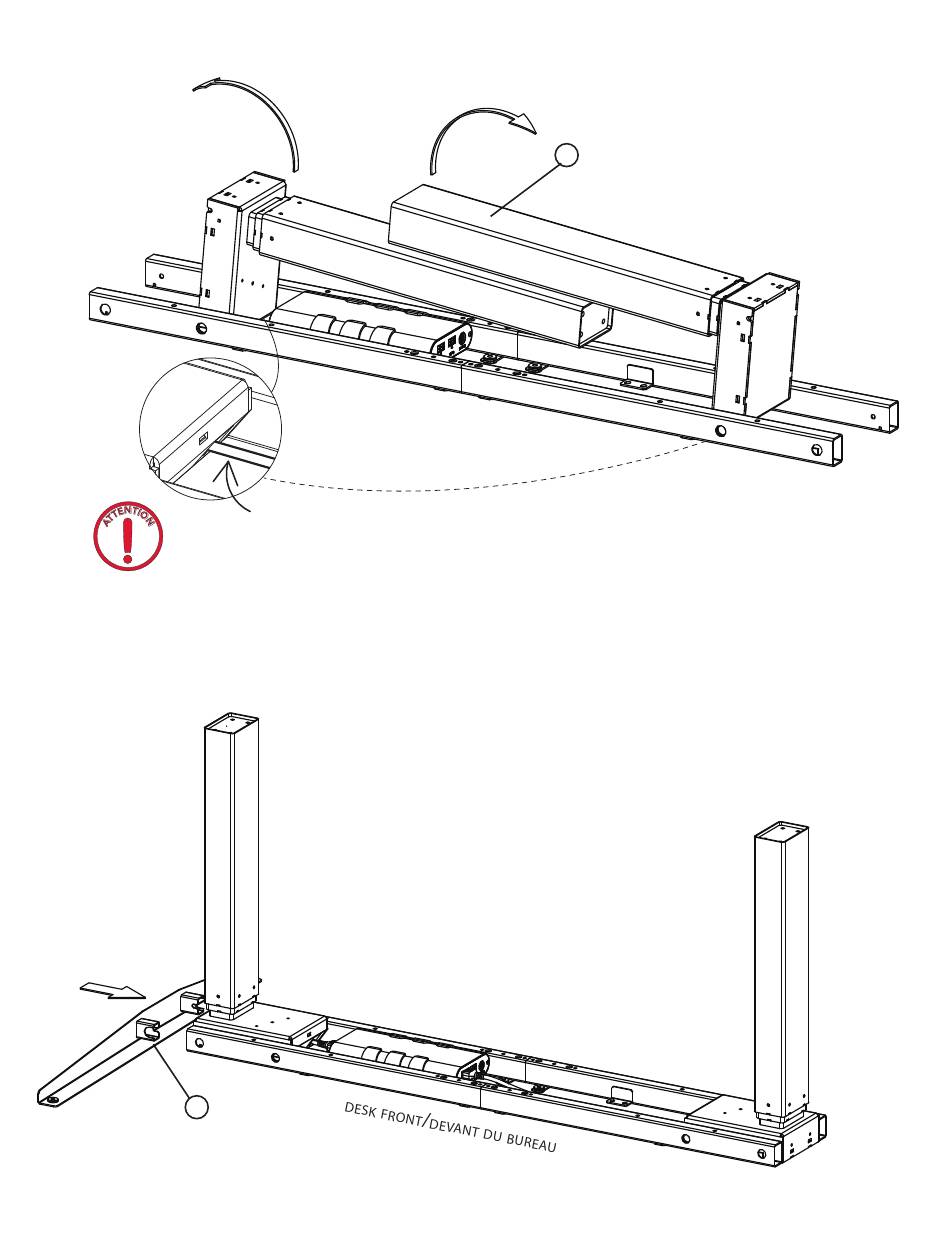 ATTENTION

DESK FRONT/DEVANT DU BUREAU