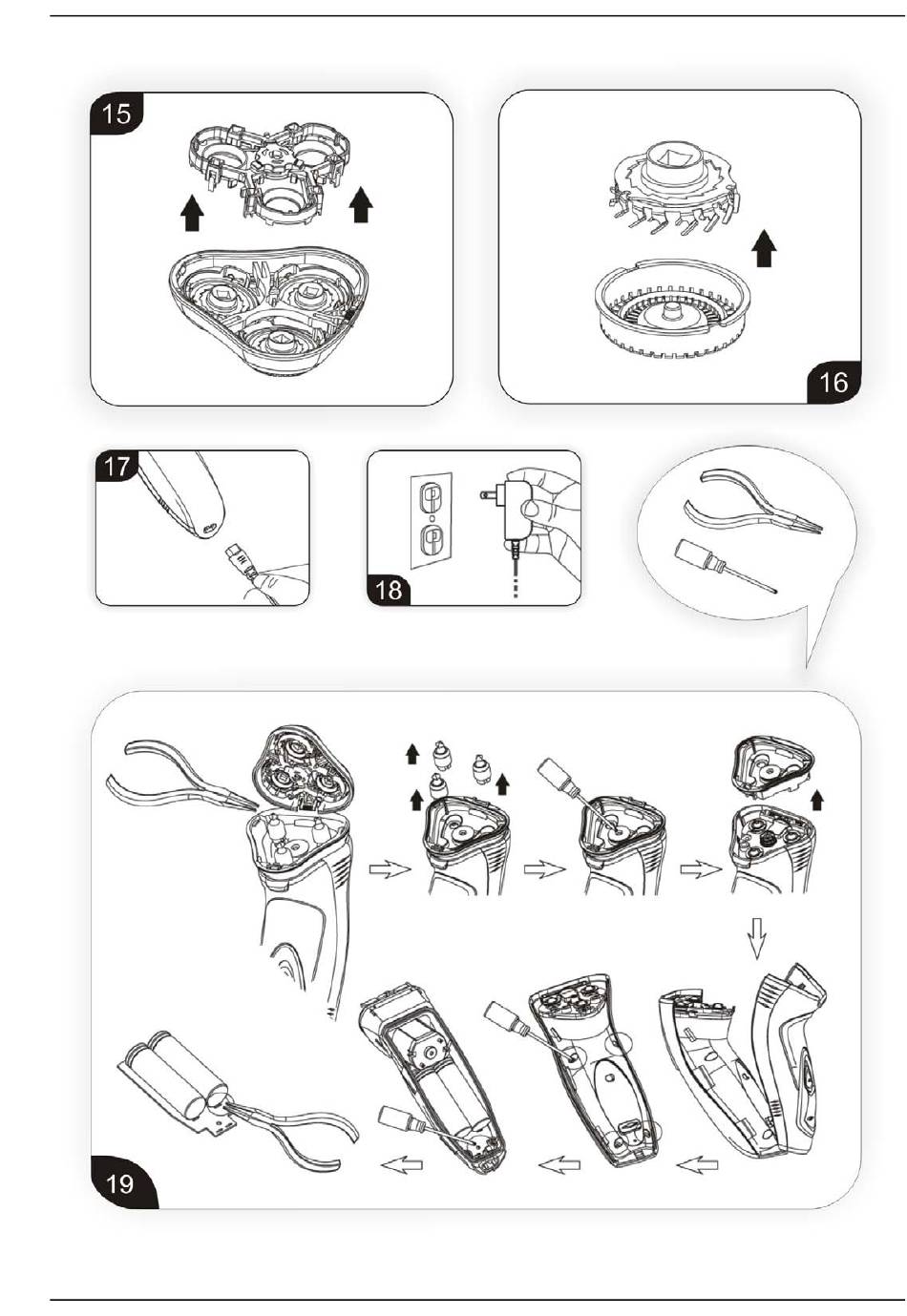 15

16

17

18

19