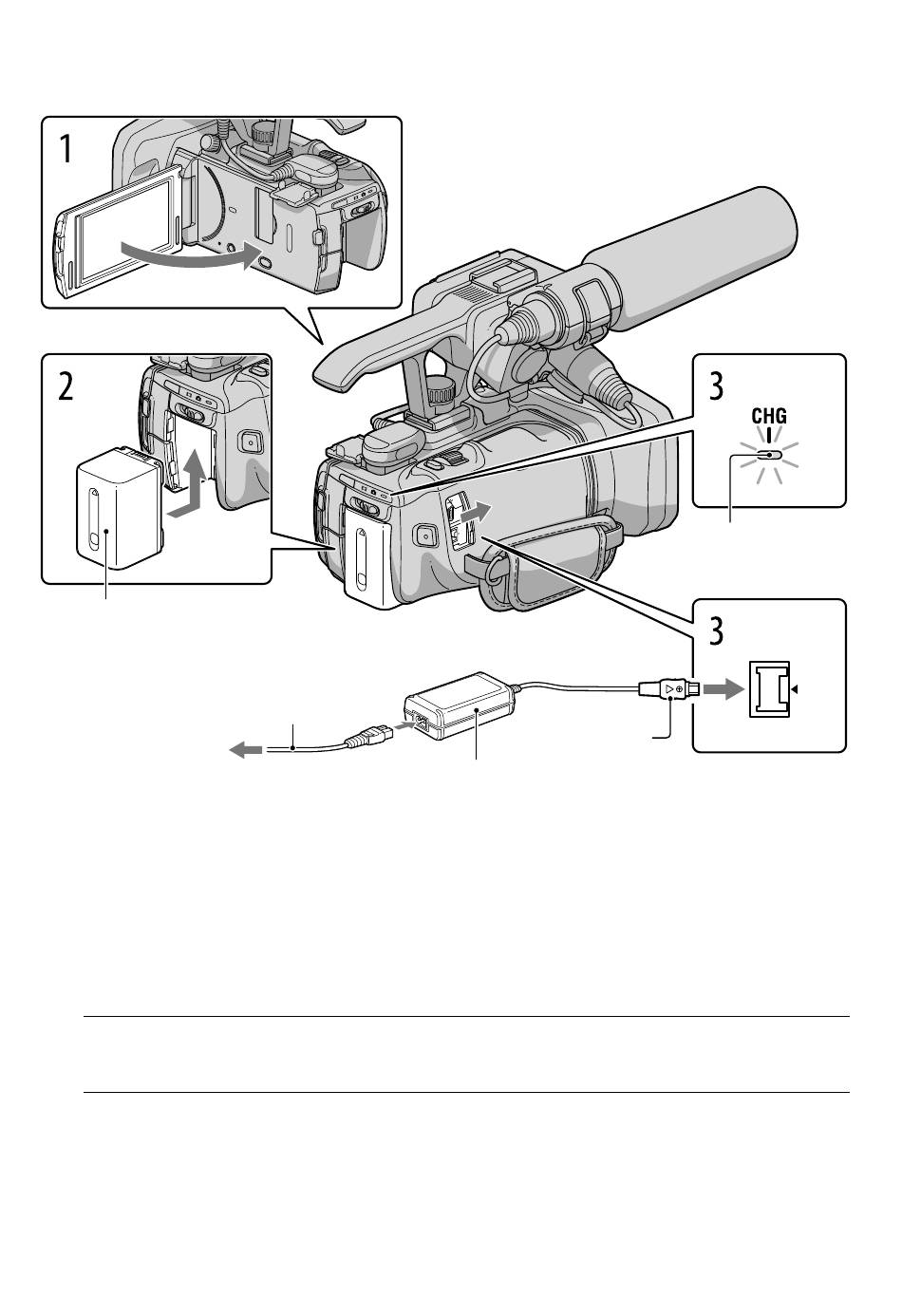 1

2

3

CHG

3