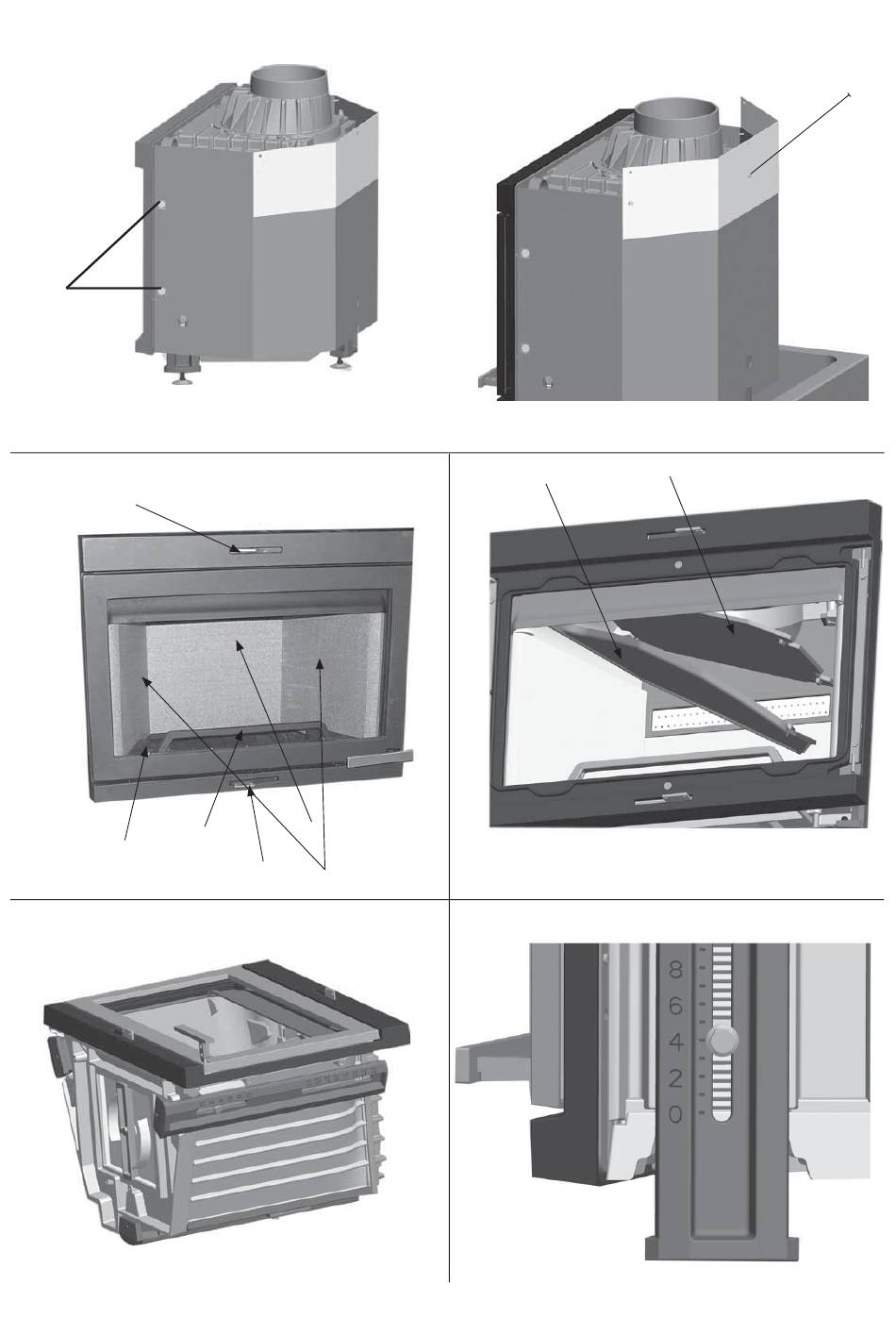 8
6
4
2
0