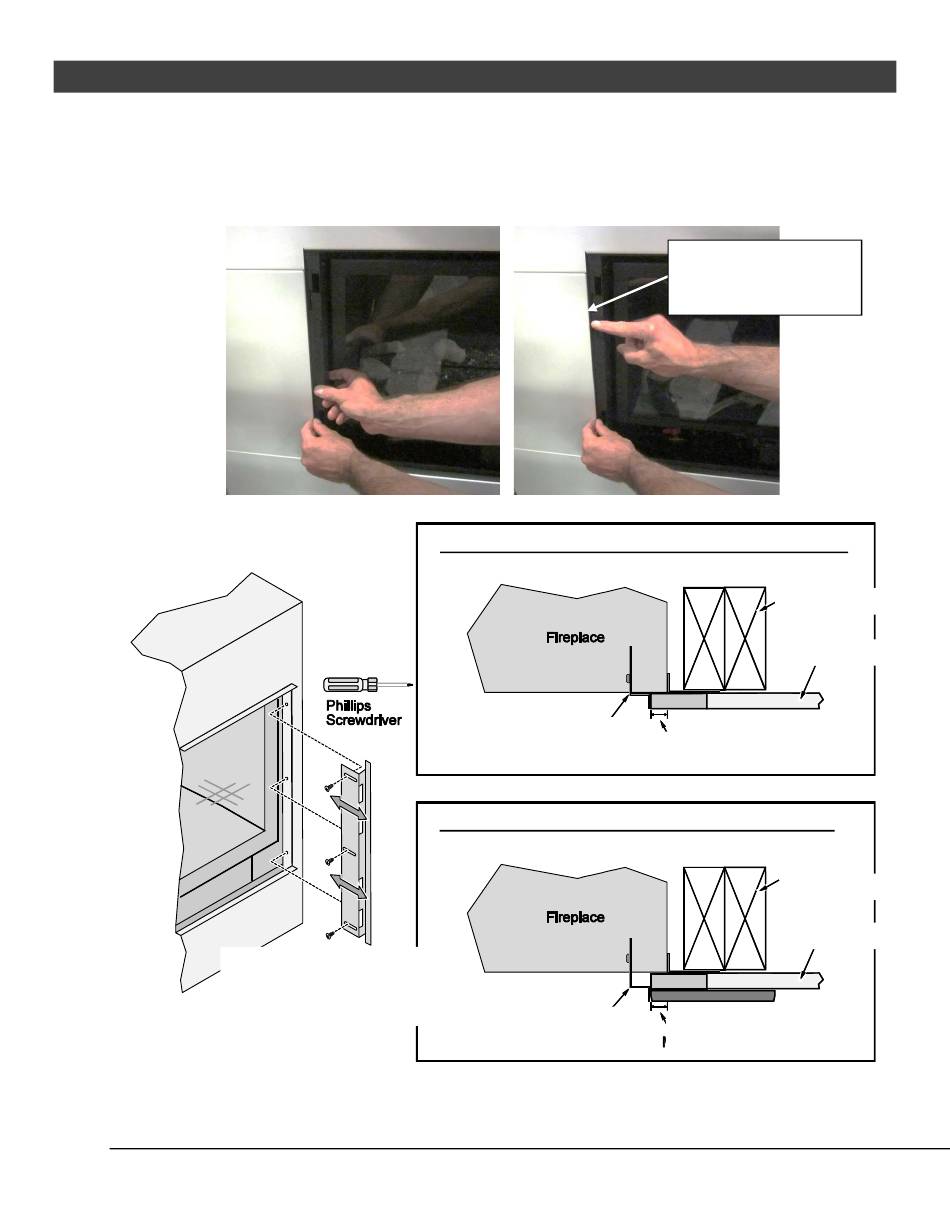 Fireplace

Phillips
Screwdriver

Fireplace