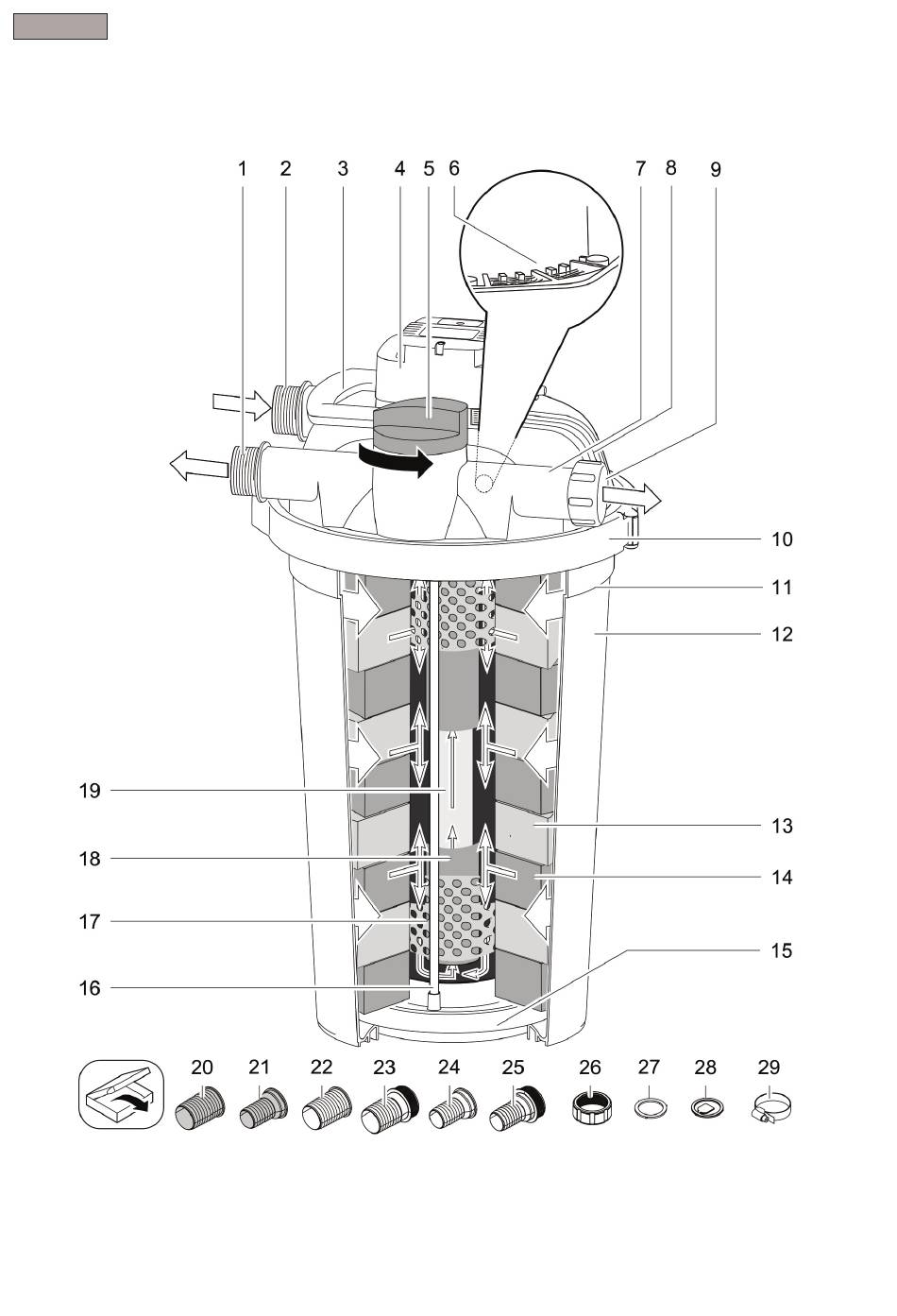 1 2 3 4 5 6 7 8 9

10

11

12

19

13

18

14

17

15

16

20 21 22 23 24 25 26 27 28 29