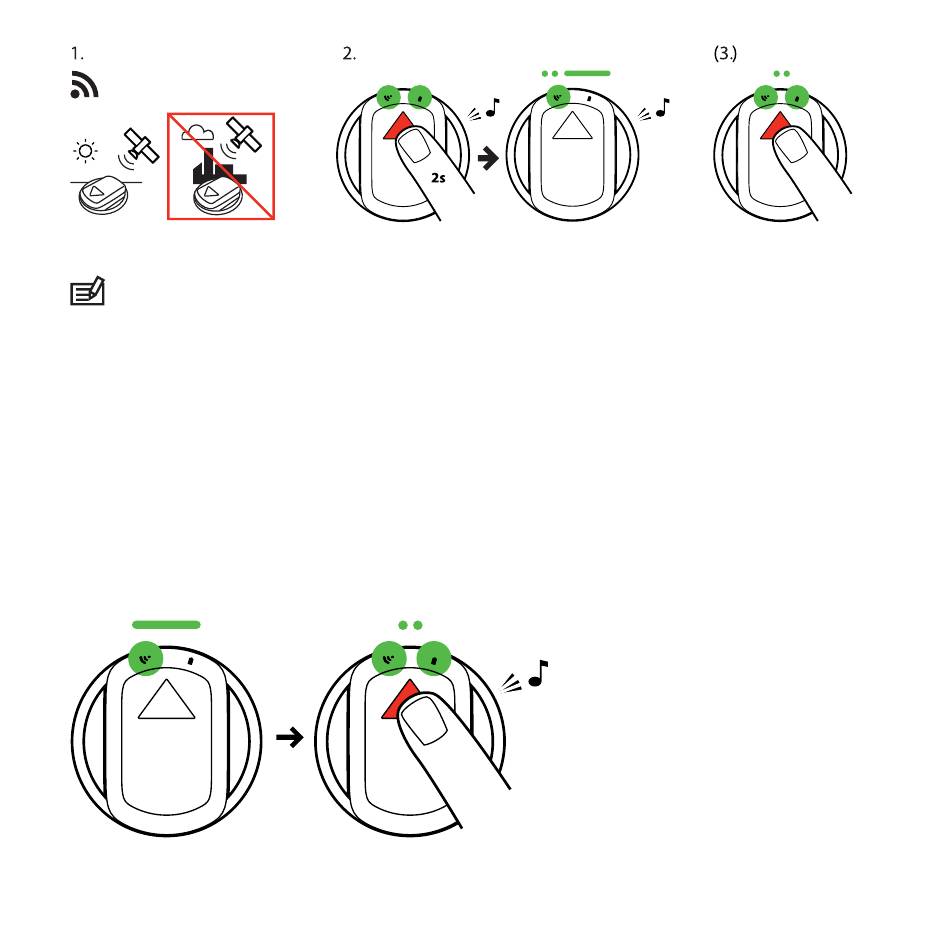 1.

2.

2s

(3.)