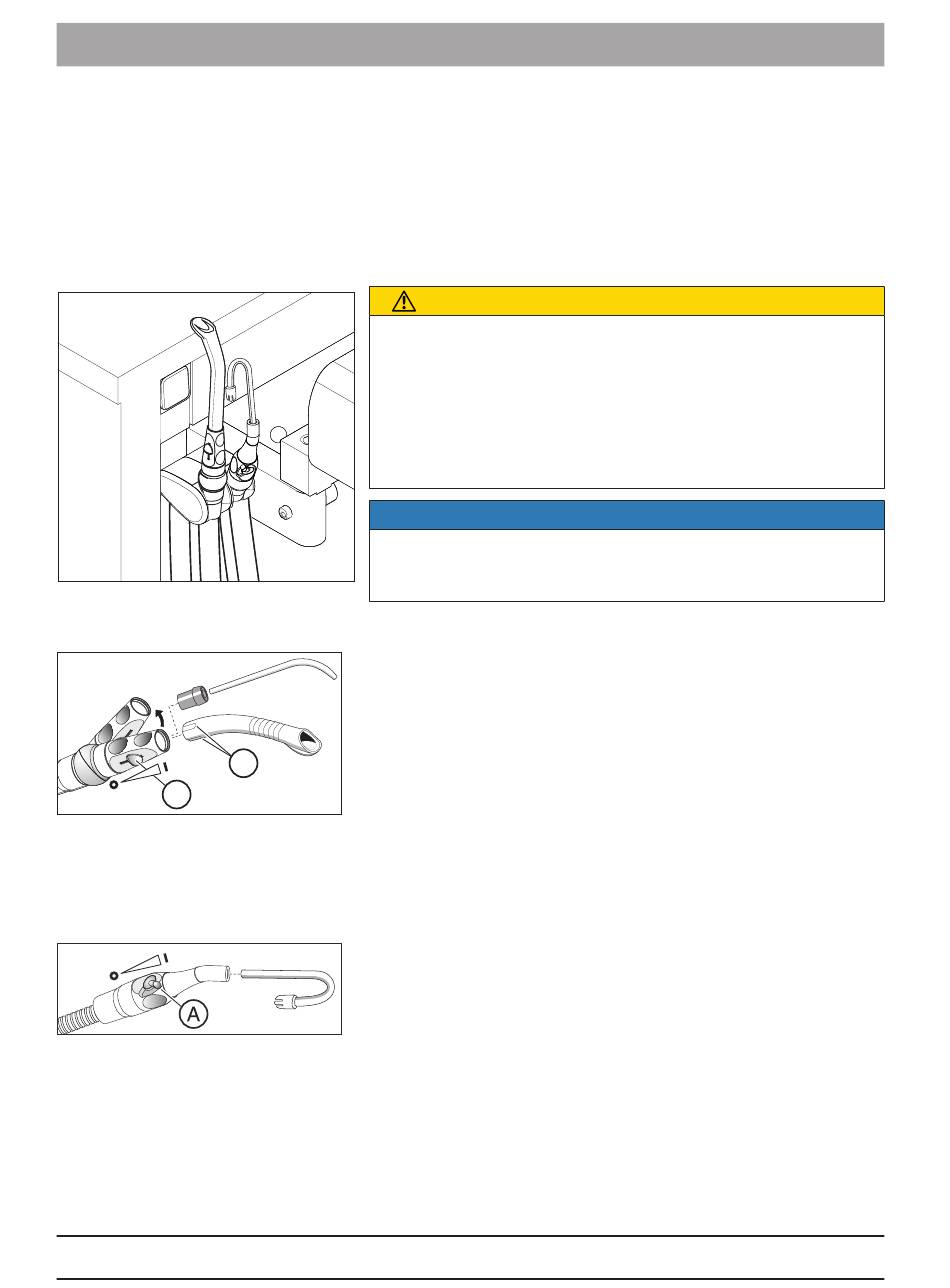 A