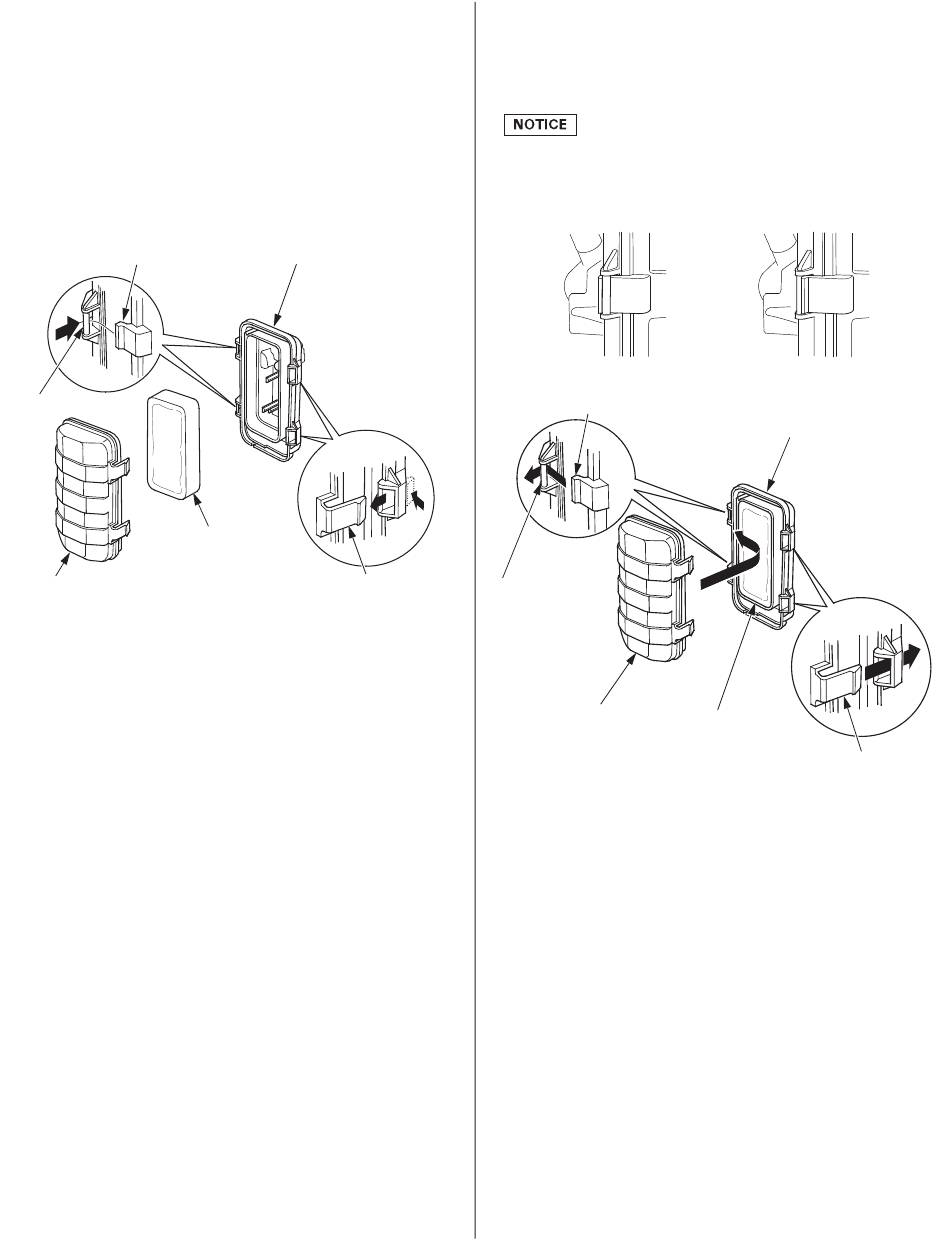 NOTICE