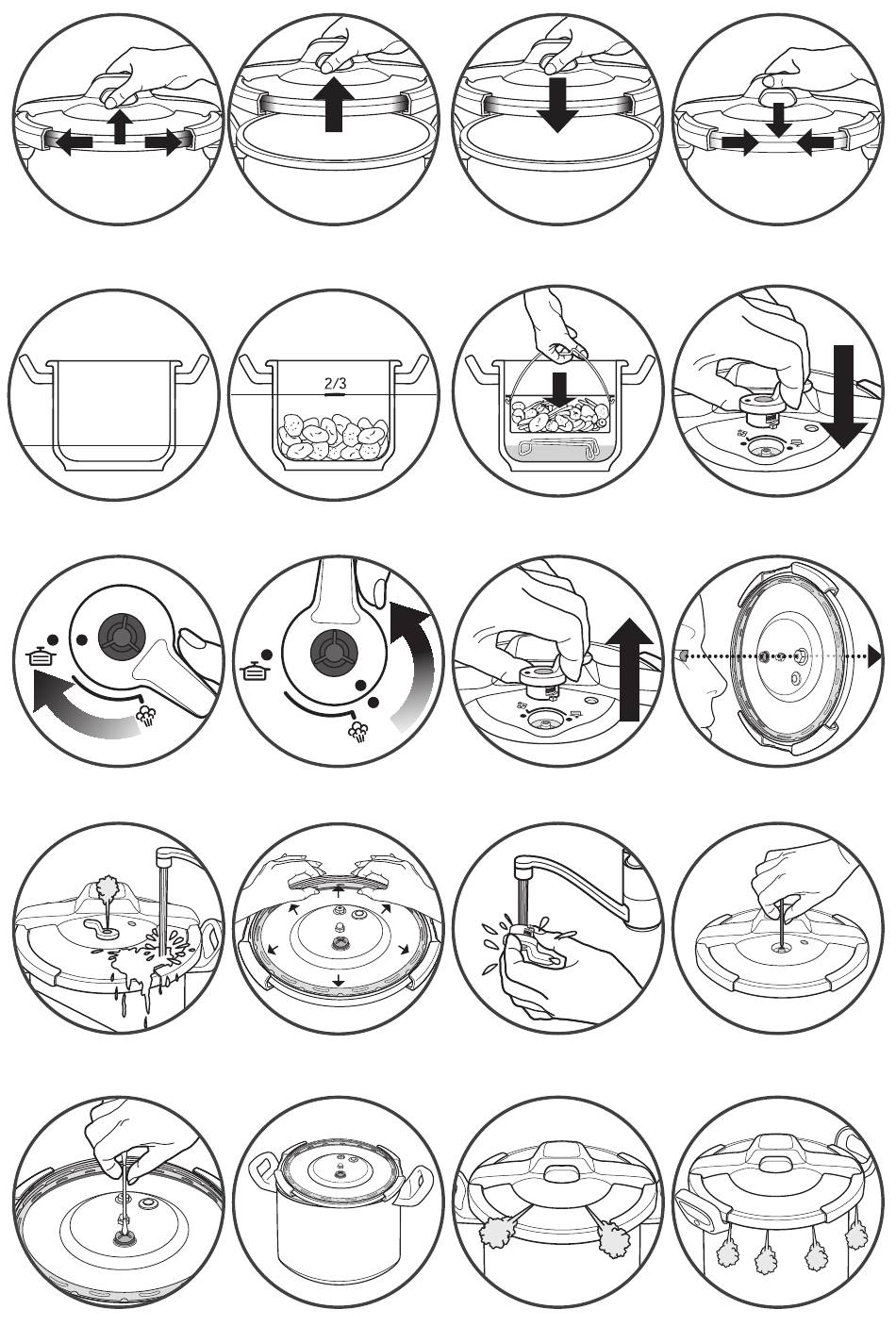 2/3