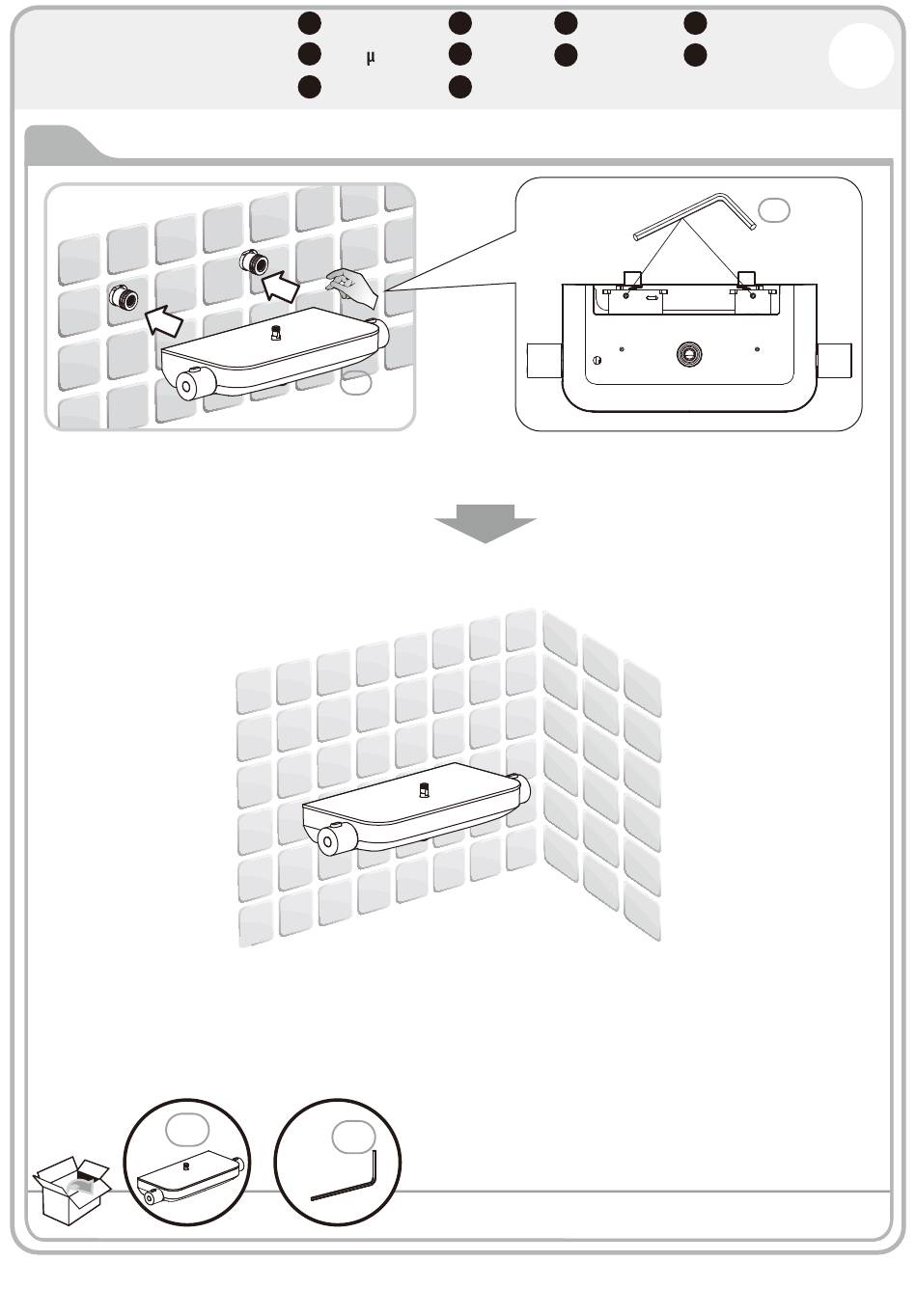 µ