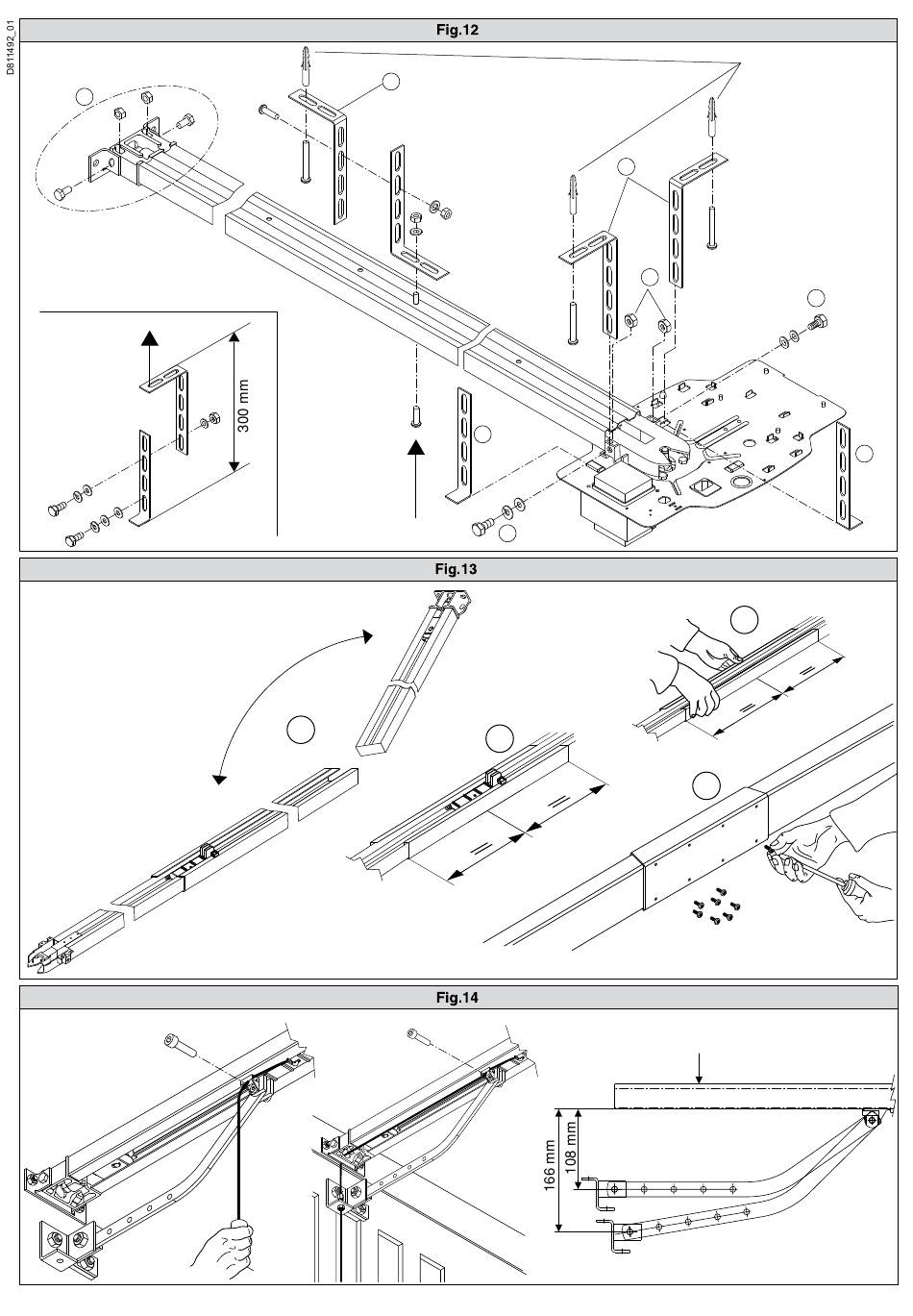 D811492_01

Fig.12

300 mm

Fig.13

Fig.14

166 mm

108 mm